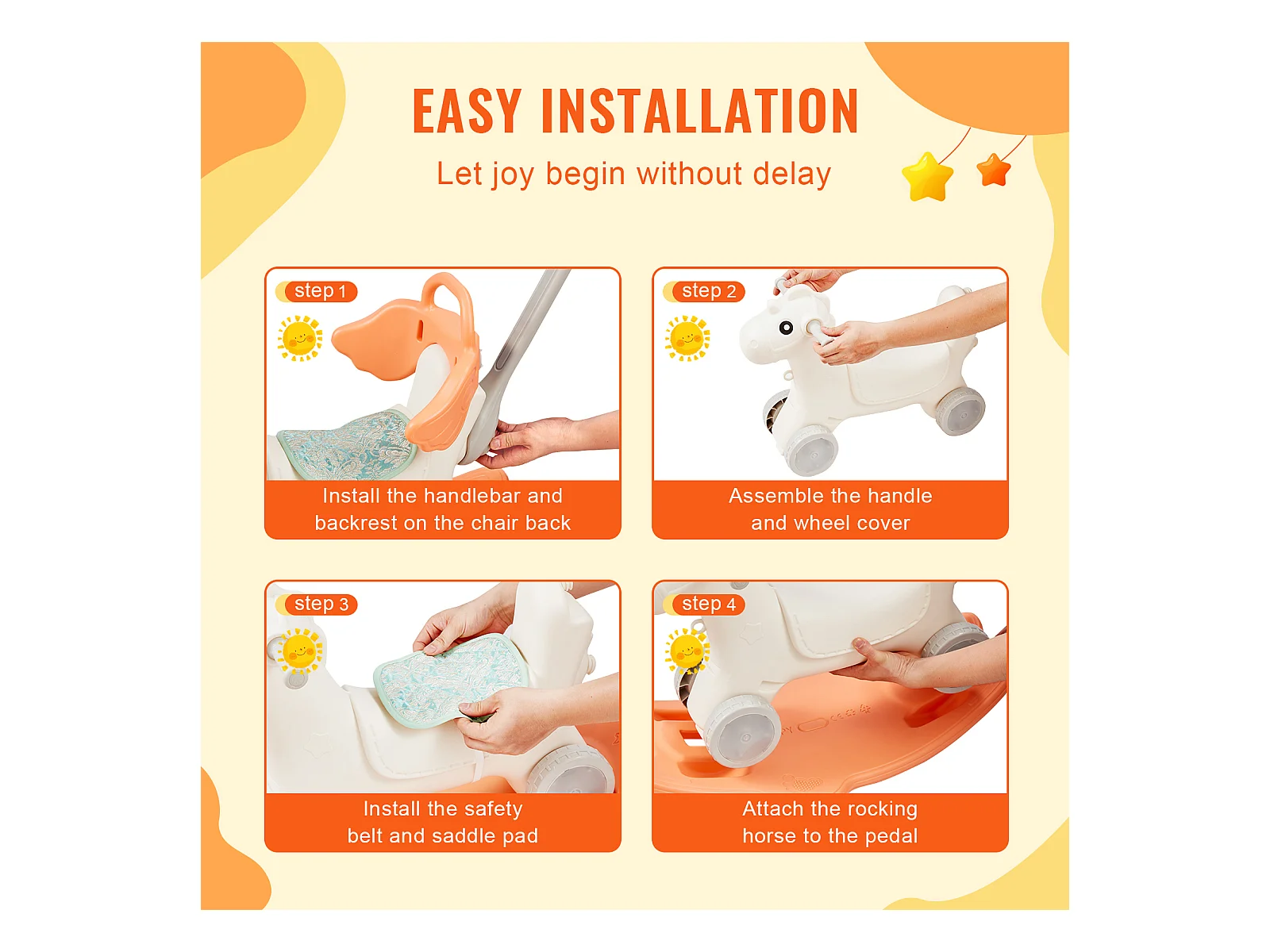 EASY INSTALLATION

Let joy begin without delay

step 1

Install the handlebar and backrest on the chair back

step 2

Assemble the handle and wheel cover

step 3

Install the safety belt and saddle pad

step 4

Attach the rocking horse to the pedal