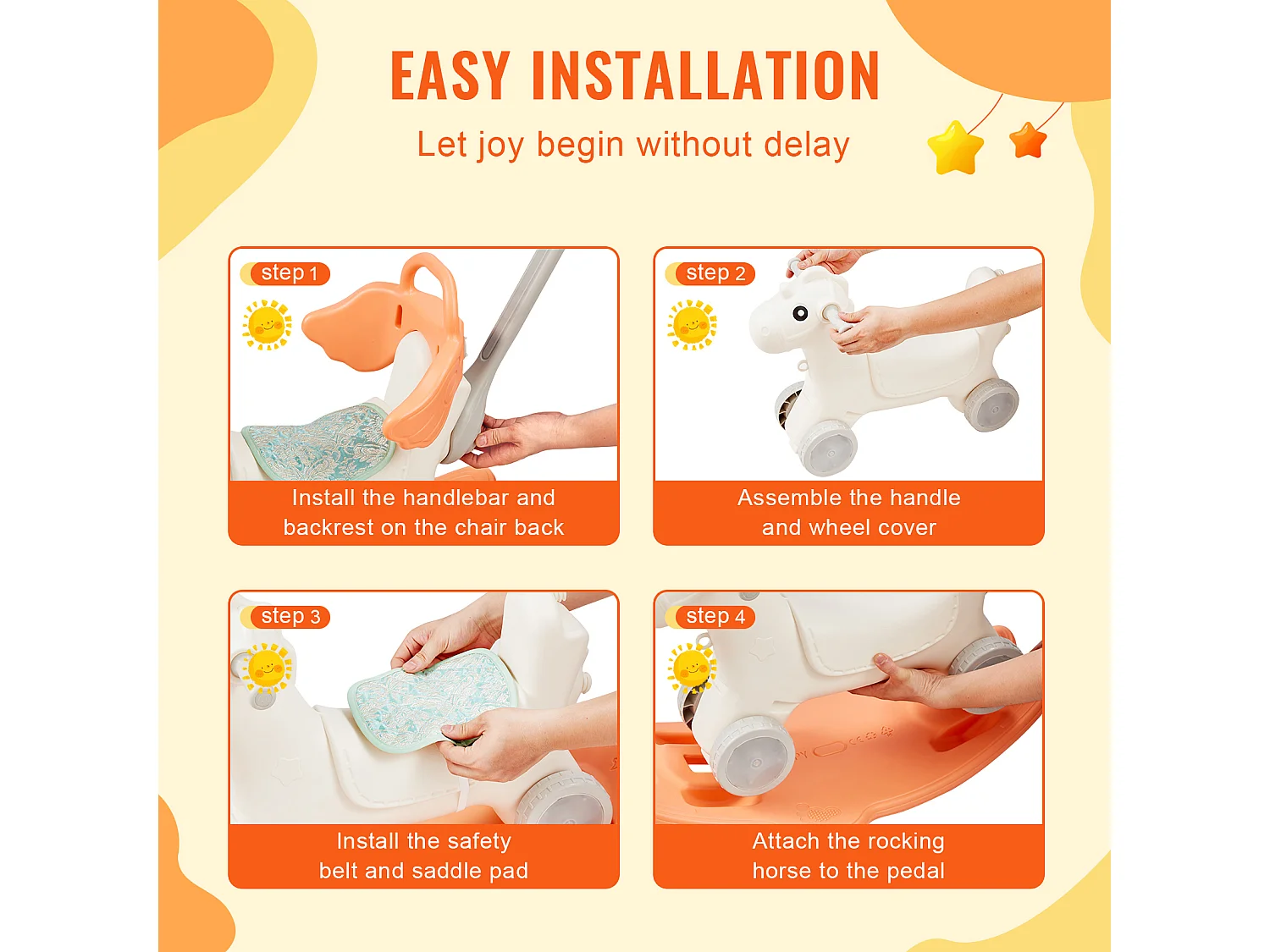 EASY INSTALLATION

Let joy begin without delay

step 1

Install the handlebar and backrest on the chair back

step 2

Assemble the handle and wheel cover

step 3

Install the safety belt and saddle pad

step 4

Attach the rocking horse to the pedal