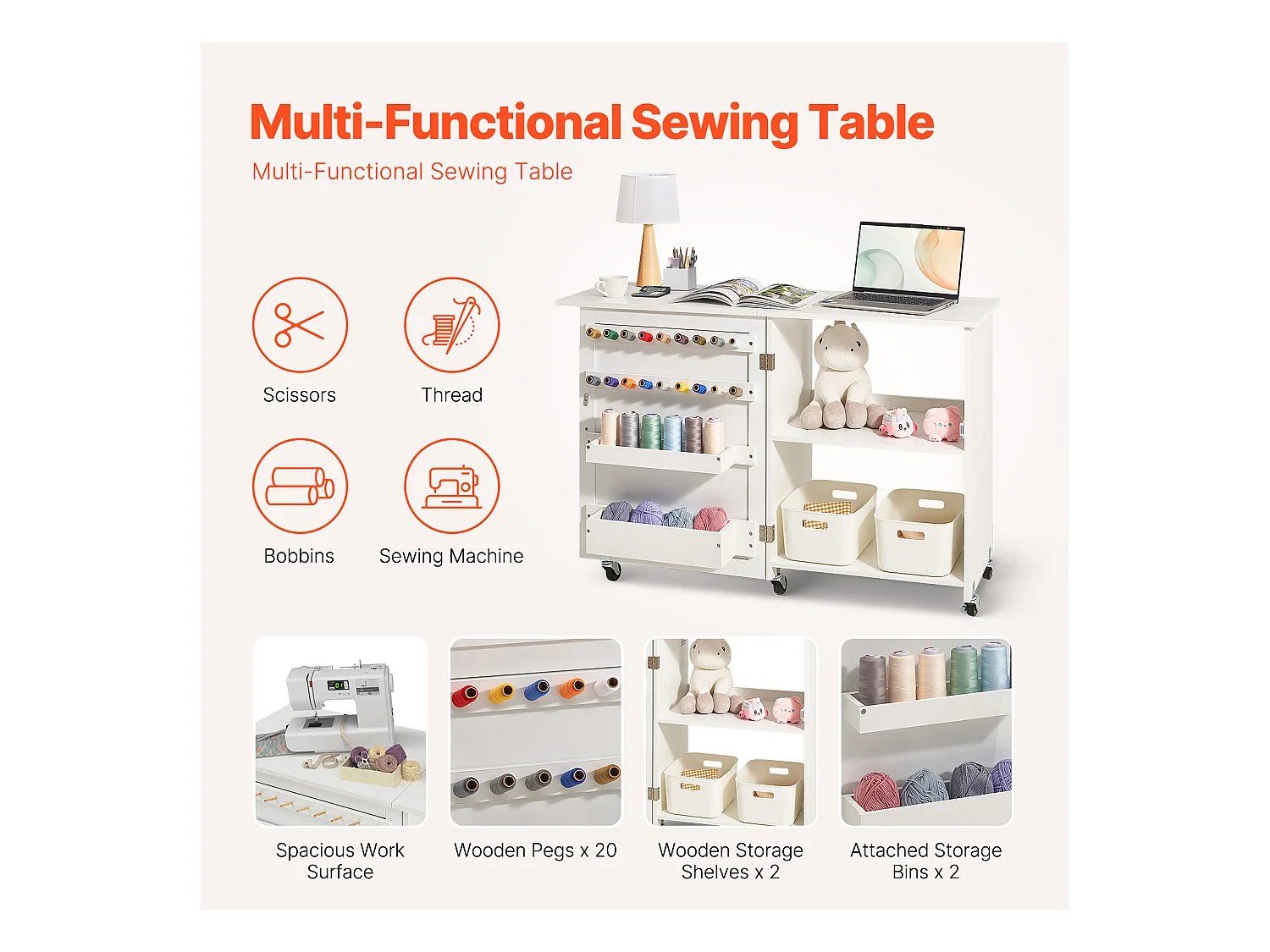 Multi-Functional Sewing Table

Multi-Functional Sewing Table

Scissors

Thread

Bobbins

Sewing Machine

Spacious Work Surface

Wooden Pegs x 20

Wooden Storage Shelves x 2

Attached Storage Bins x 2