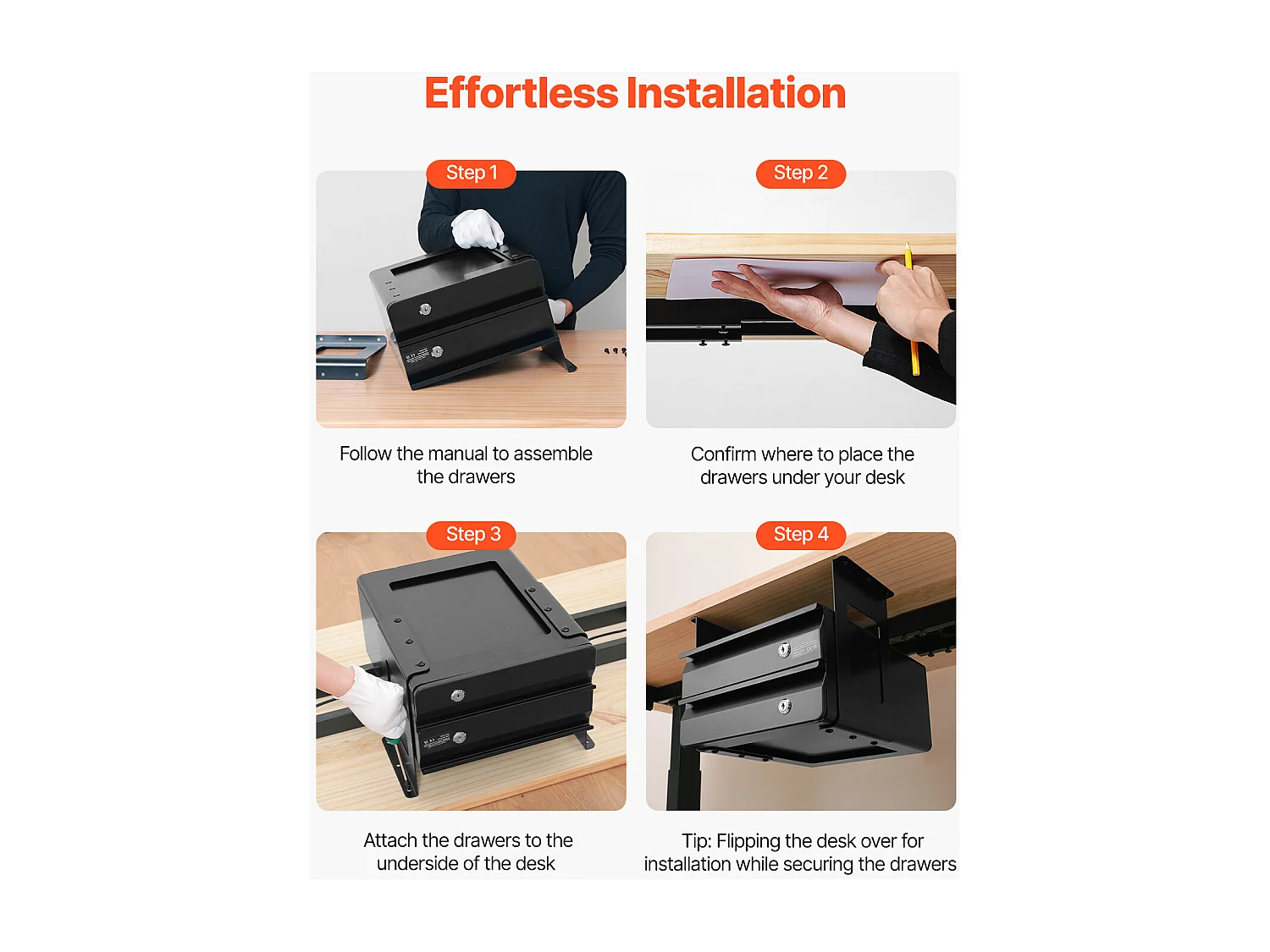 Effortless Installation

Step 1

Follow the manual to assemble the drawers

Step 2

Confirm where to place the drawers under your desk

Step 3

Attach the drawers to the underside of the desk

Step 4

Tip: Flipping the desk over for installation while securing the drawers