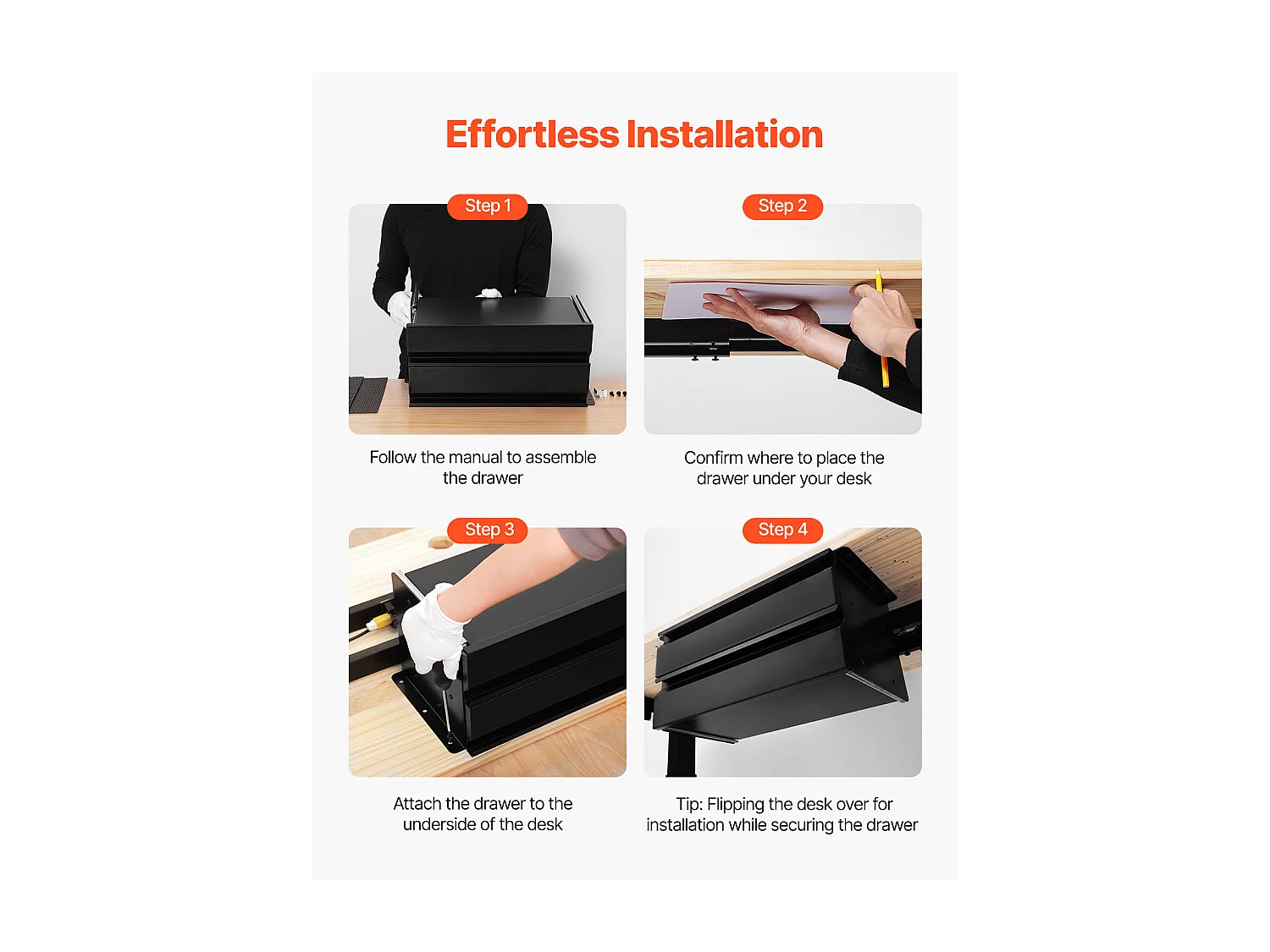 Effortless Installation

Step 1

Follow the manual to assemble the drawer

Step 2

Confirm where to place the drawer under your desk

Step 3

Attach the drawer to the underside of the desk

Step 4

Tip: Flipping the desk over for installation while securing the drawer