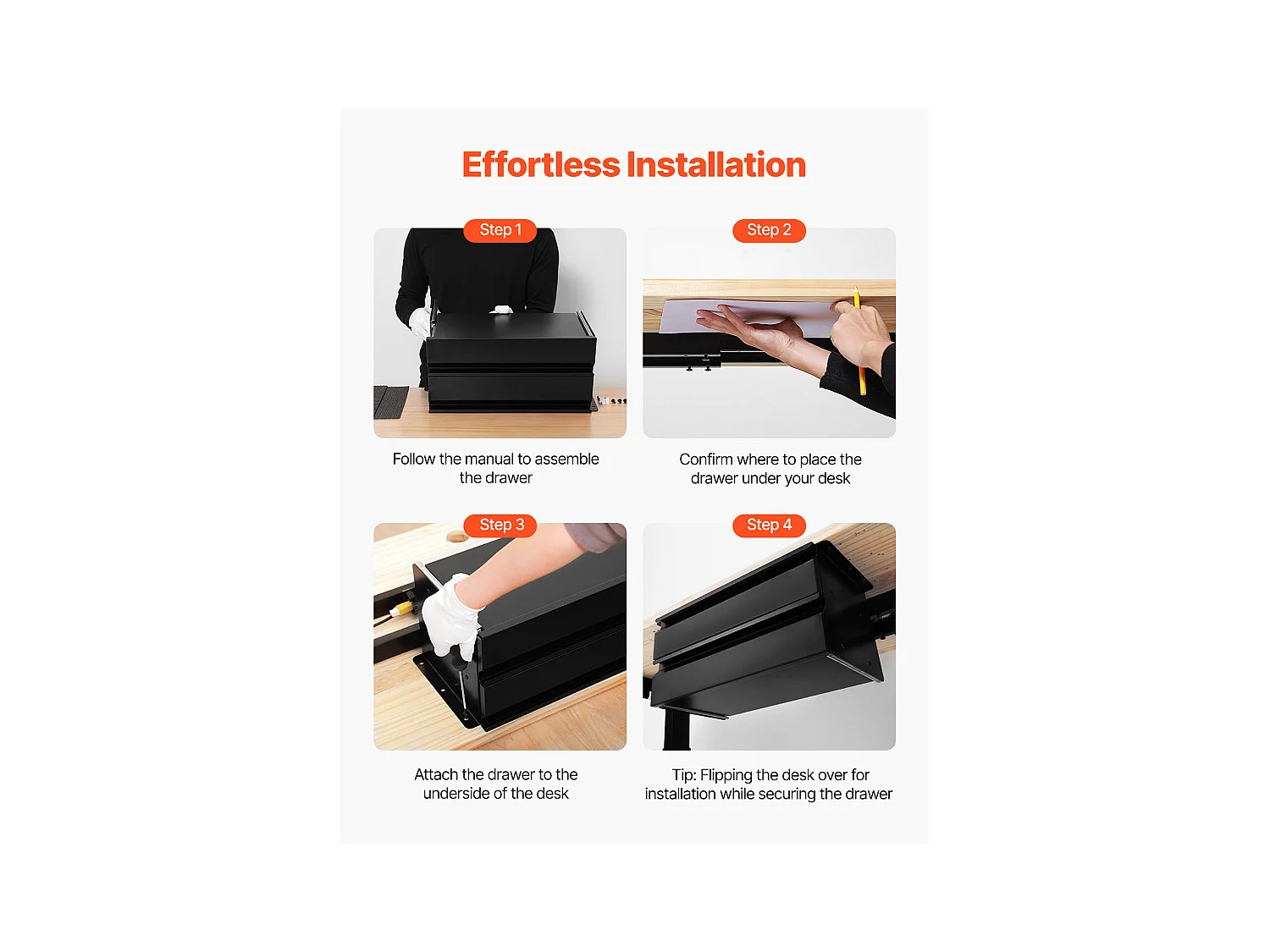 Effortless Installation

Step 1

Follow the manual to assemble the drawer

Step 2

Confirm where to place the drawer under your desk

Step 3

Attach the drawer to the underside of the desk

Step 4

Tip: Flipping the desk over for installation while securing the drawer