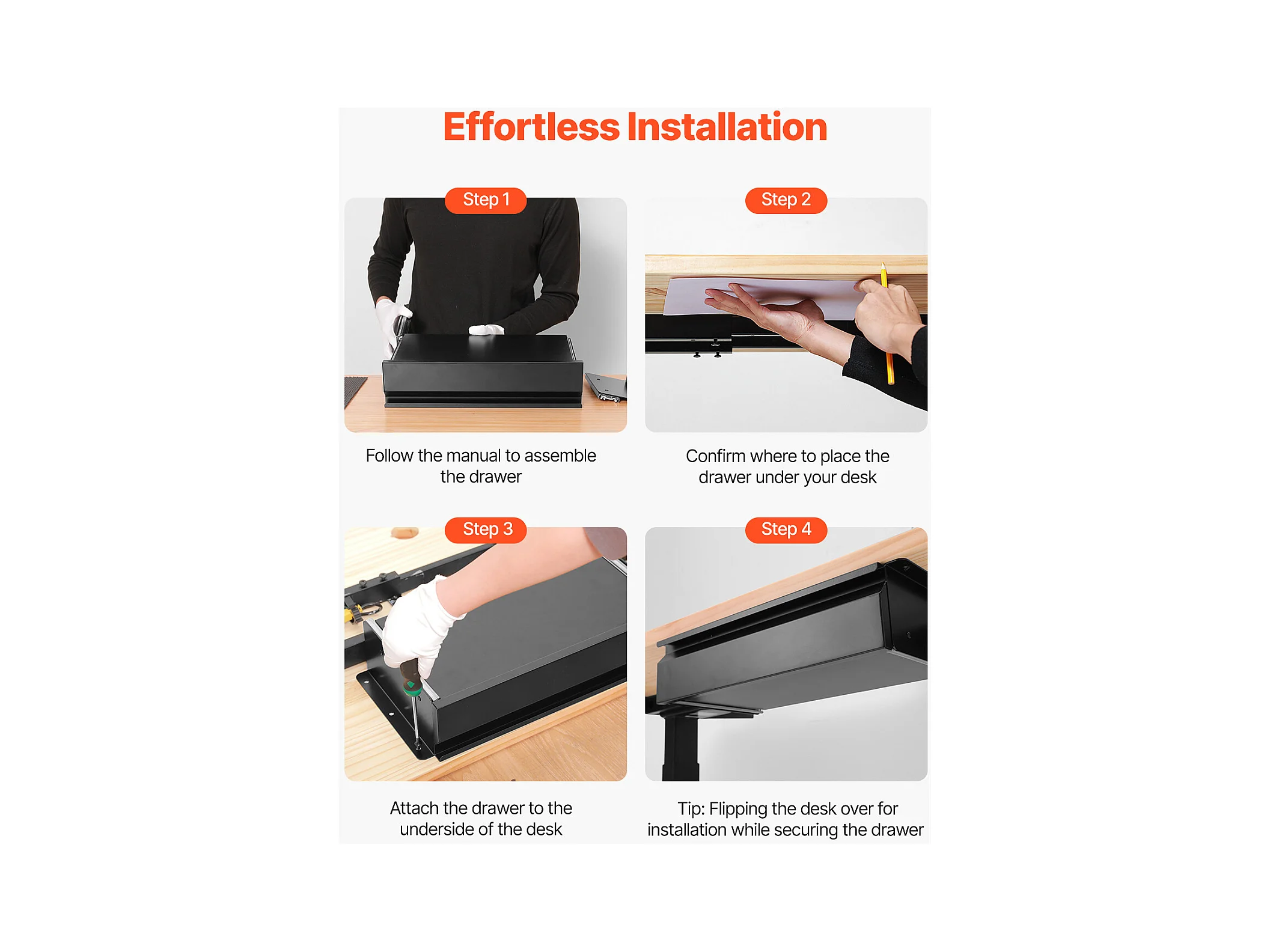 Effortless Installation

Step 1

Follow the manual to assemble the drawer

Step 2

Confirm where to place the drawer under your desk

Step 3

Attach the drawer to the underside of the desk

Step 4

Tip: Flipping the desk over for installation while securing the drawer