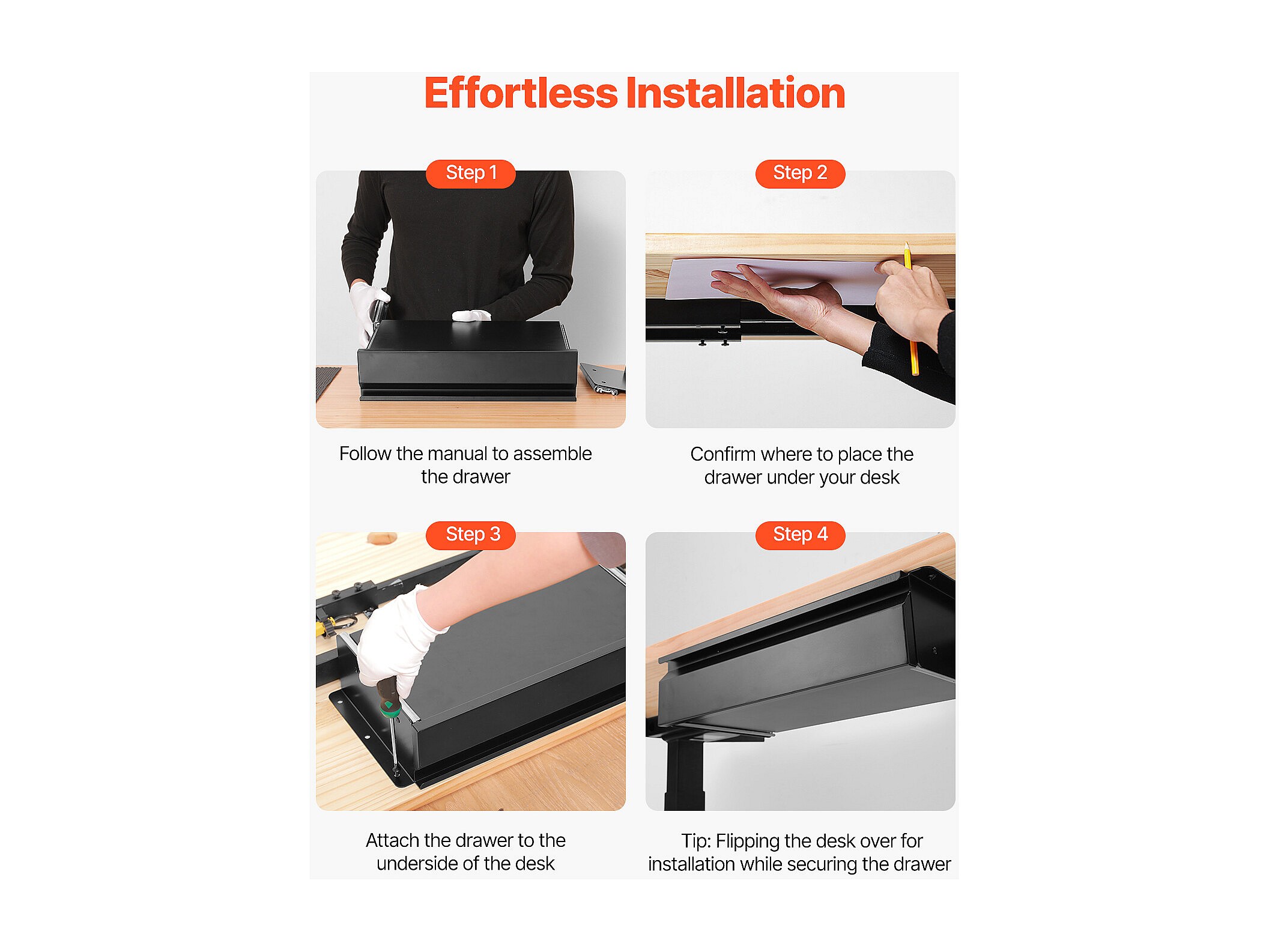 Effortless Installation

Step 1

Follow the manual to assemble the drawer

Step 2

Confirm where to place the drawer under your desk

Step 3

Attach the drawer to the underside of the desk

Step 4

Tip: Flipping the desk over for installation while securing the drawer