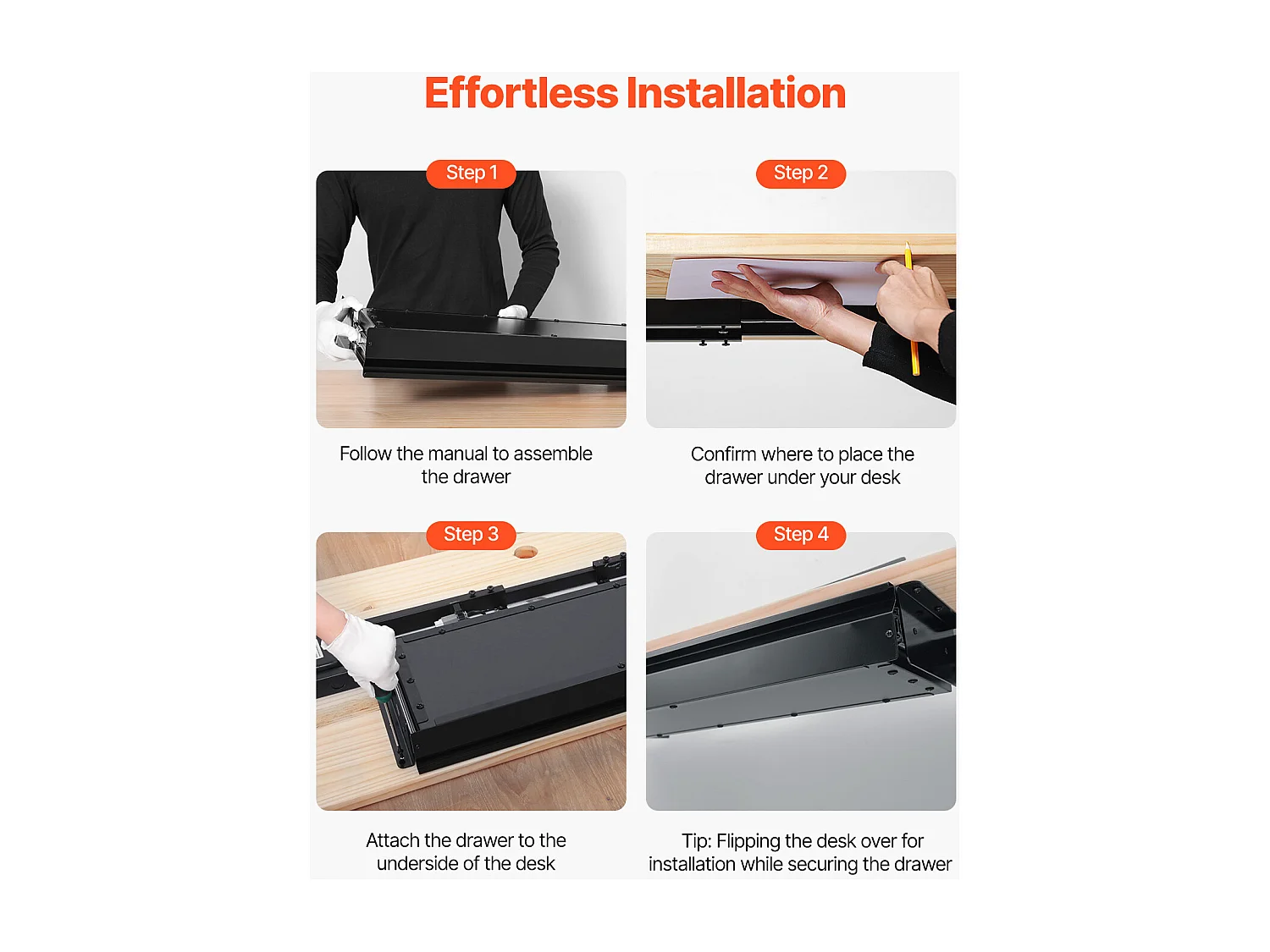 Effortless Installation

Step 1

Follow the manual to assemble the drawer

Step 2

Confirm where to place the drawer under your desk

Step 3

Attach the drawer to the underside of the desk

Step 4

Tip: Flipping the desk over for installation while securing the drawer