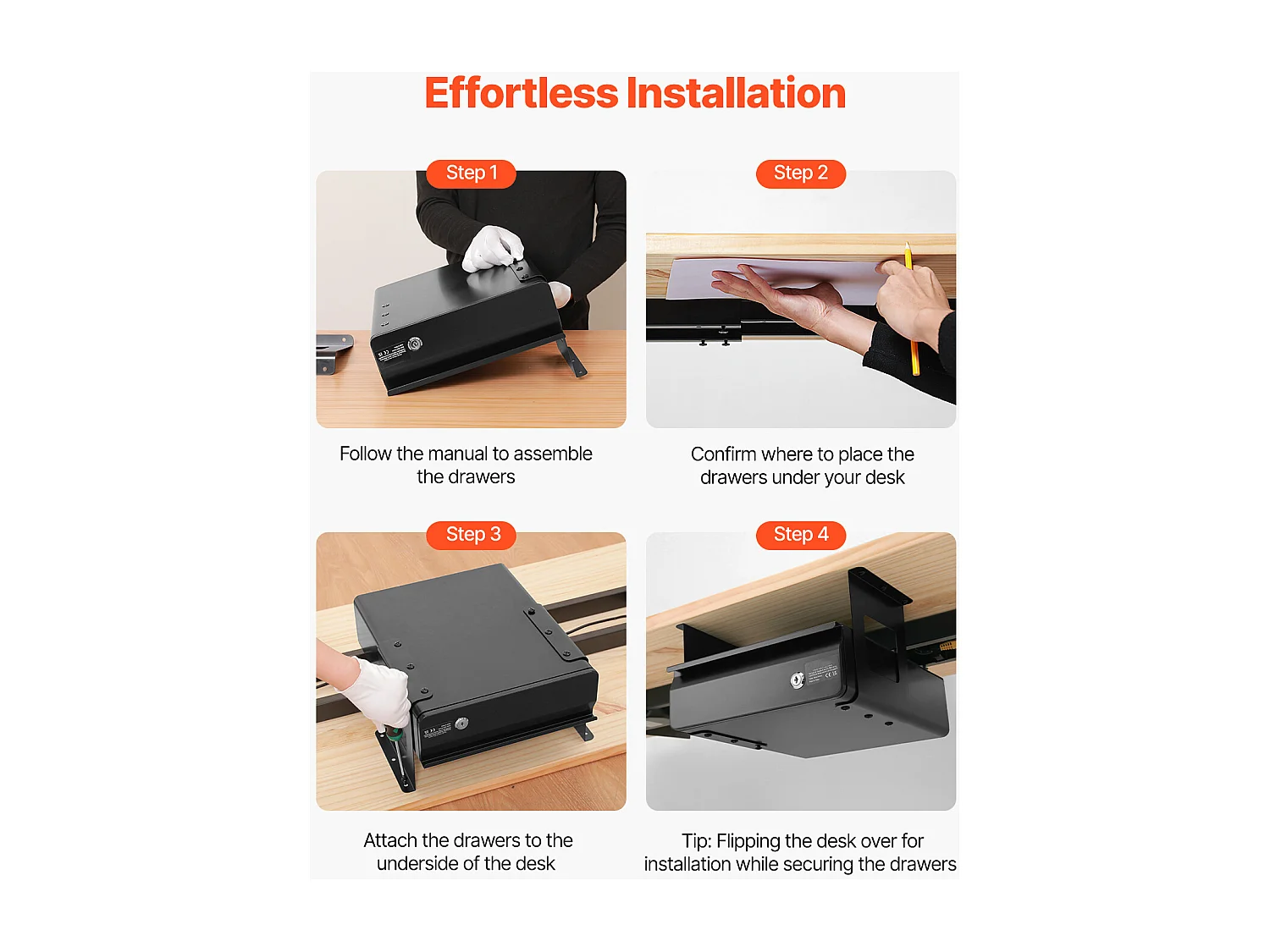 Effortless Installation

Step 1

Follow the manual to assemble the drawers

Step 2

Confirm where to place the drawers under your desk

Step 3

Attach the drawers to the underside of the desk

Step 4

Tip: Flipping the desk over for installation while securing the drawers