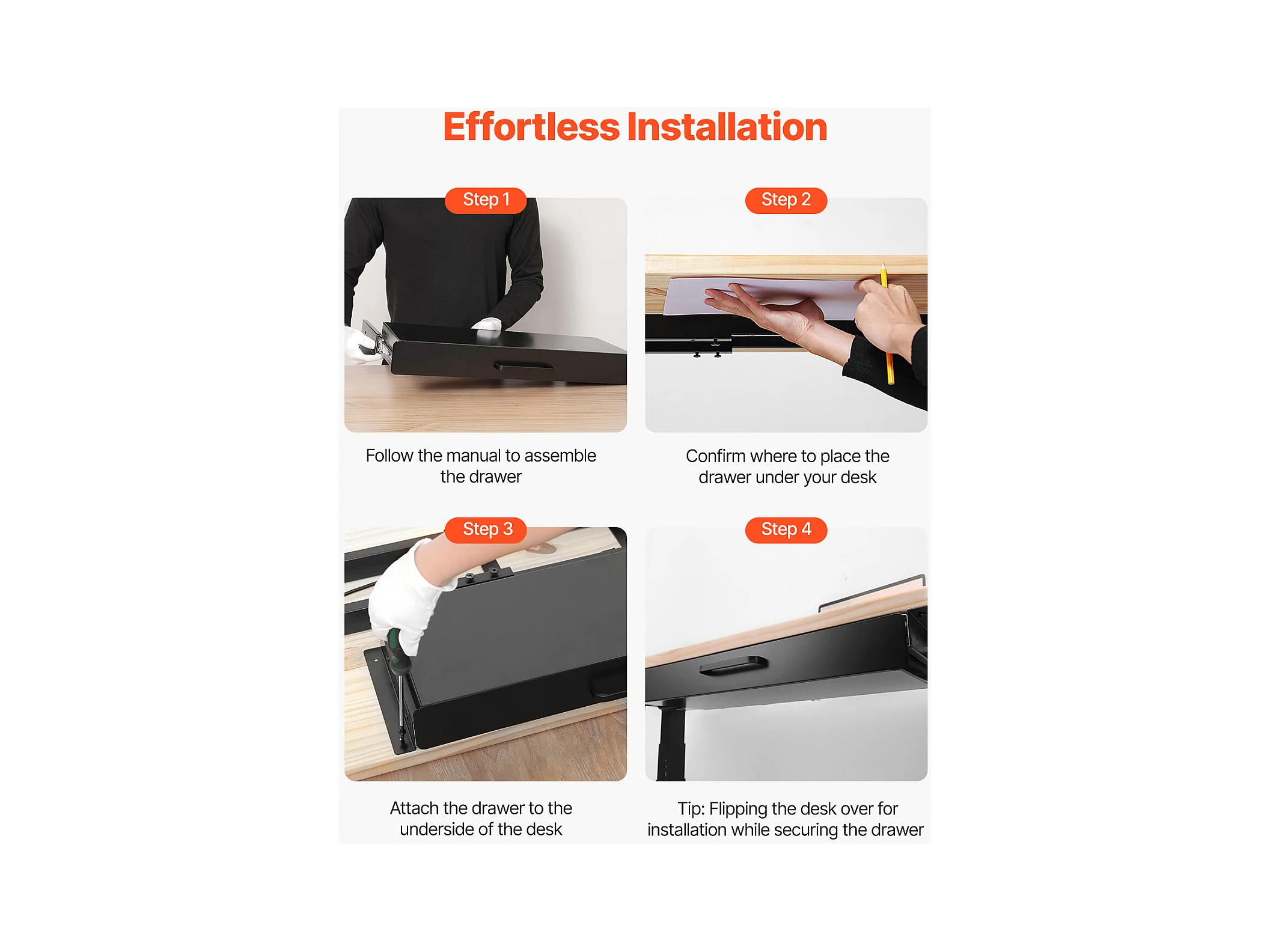 Effortless Installation

Step 1

Follow the manual to assemble the drawer

Step 2

Confirm where to place the drawer under your desk

Step 3

Attach the drawer to the underside of the desk

Step 4

Tip: Flipping the desk over for installation while securing the drawer