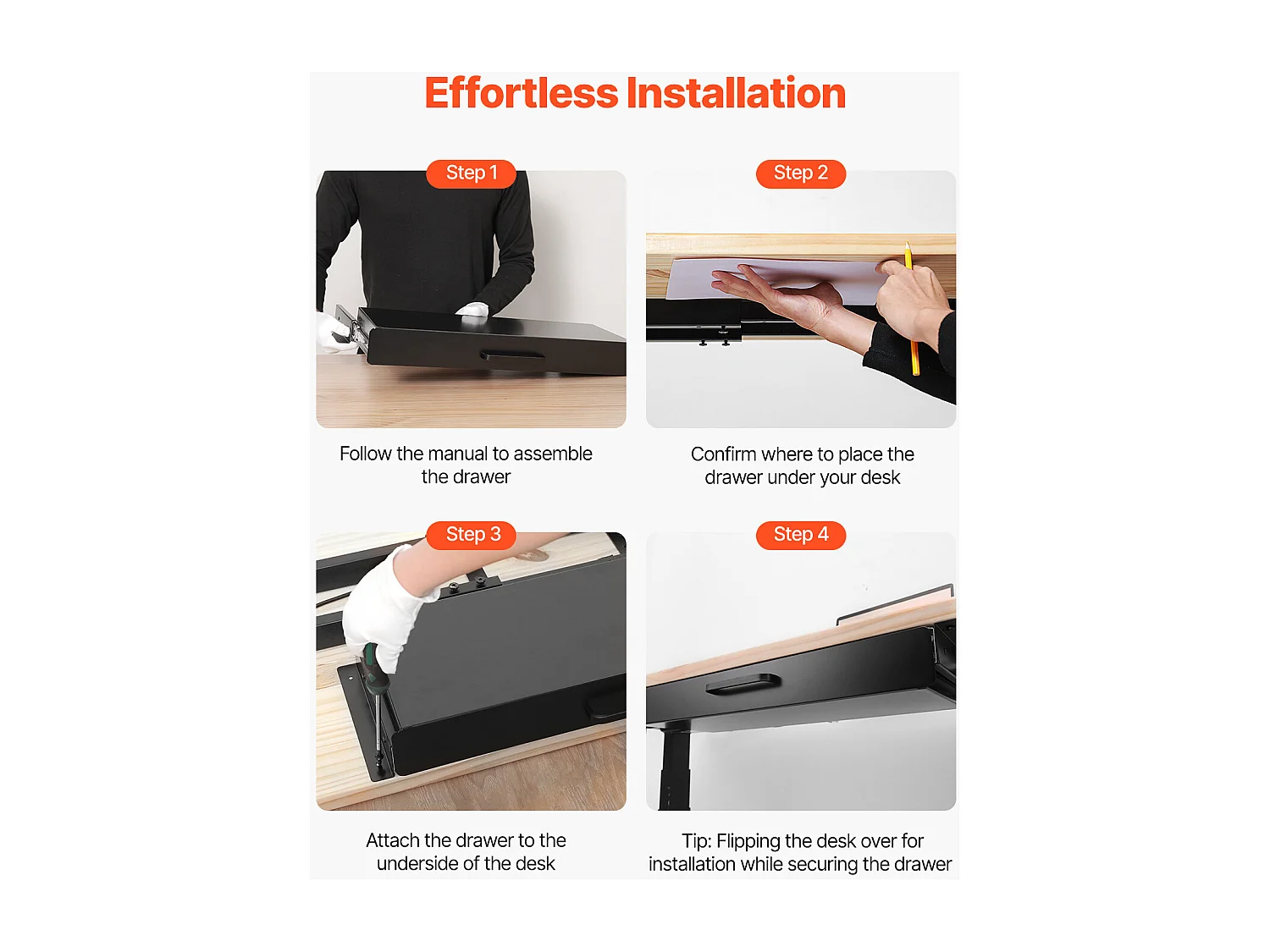 Effortless Installation

Step 1

Follow the manual to assemble the drawer

Step 2

Confirm where to place the drawer under your desk

Step 3

Attach the drawer to the underside of the desk

Step 4

Tip: Flipping the desk over for installation while securing the drawer