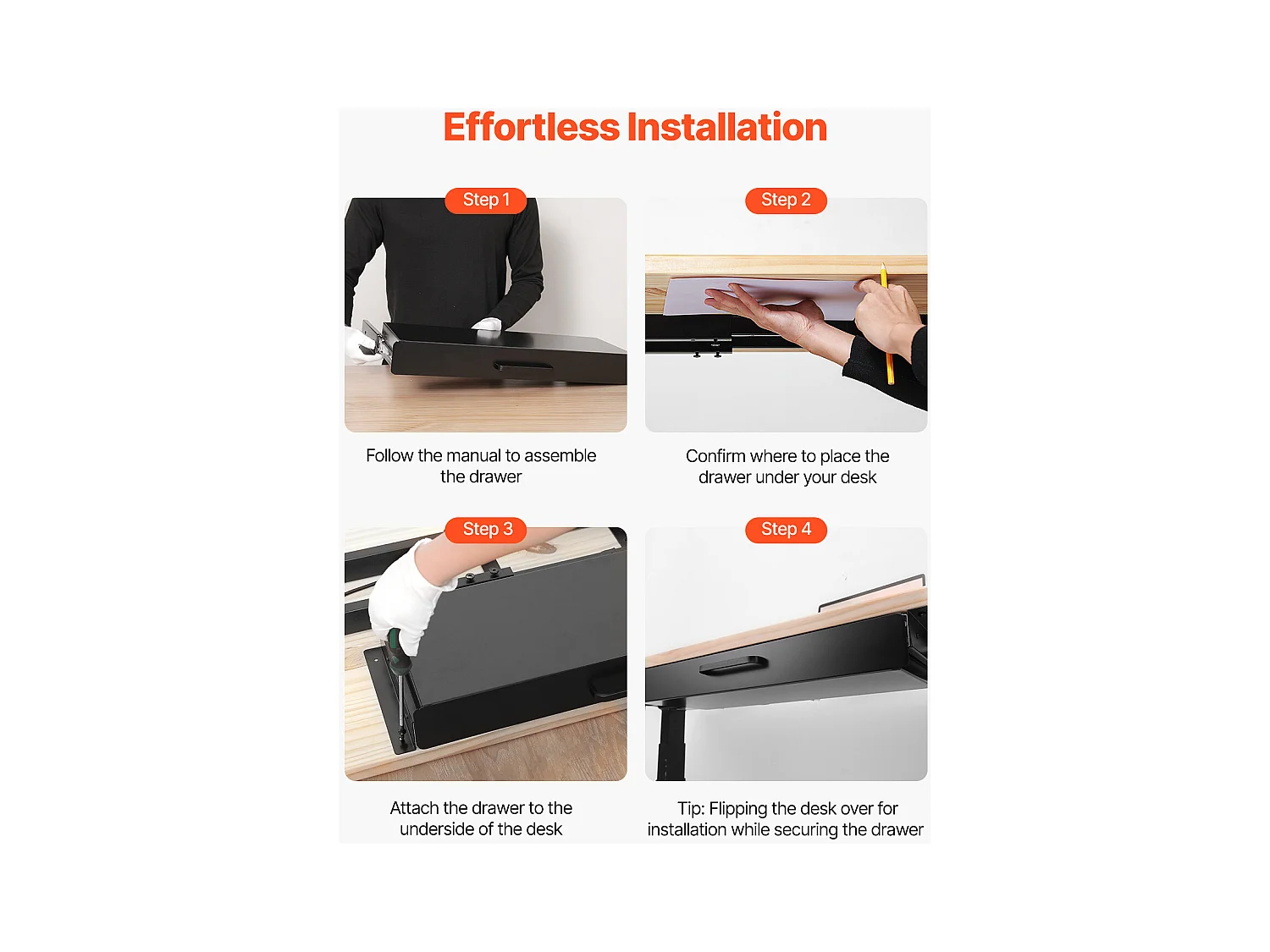 Effortless Installation

Step 1

Follow the manual to assemble the drawer

Step 2

Confirm where to place the drawer under your desk

Step 3

Attach the drawer to the underside of the desk

Step 4

Tip: Flipping the desk over for installation while securing the drawer