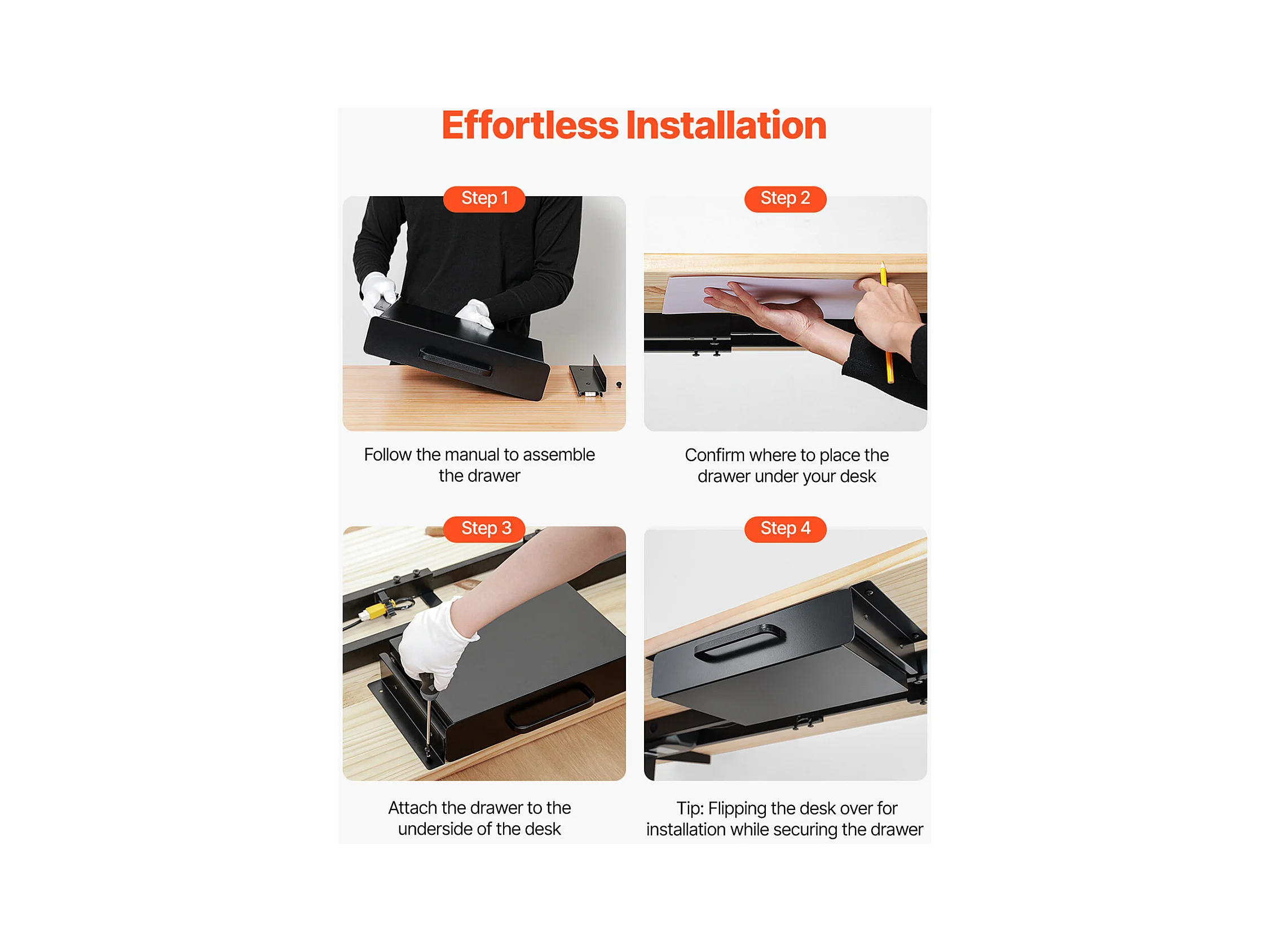 Effortless Installation

Step 1

Follow the manual to assemble the drawer

Step 2

Confirm where to place the drawer under your desk

Step 3

Attach the drawer to the underside of the desk

Step 4

Tip: Flipping the desk over for installation while securing the drawer