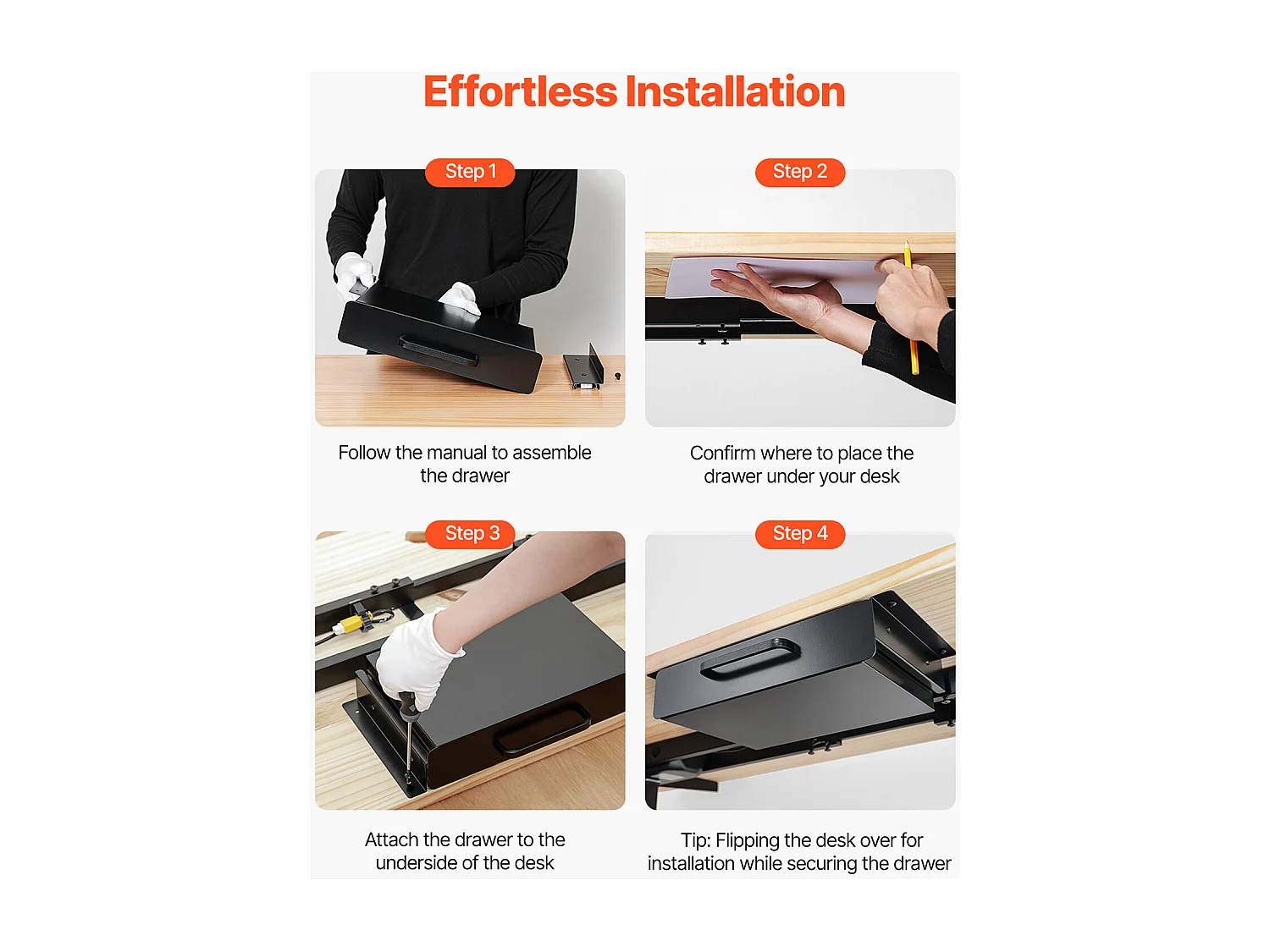 Effortless Installation

Step 1

Follow the manual to assemble the drawer

Step 2

Confirm where to place the drawer under your desk

Step 3

Attach the drawer to the underside of the desk

Step 4

Tip: Flipping the desk over for installation while securing the drawer