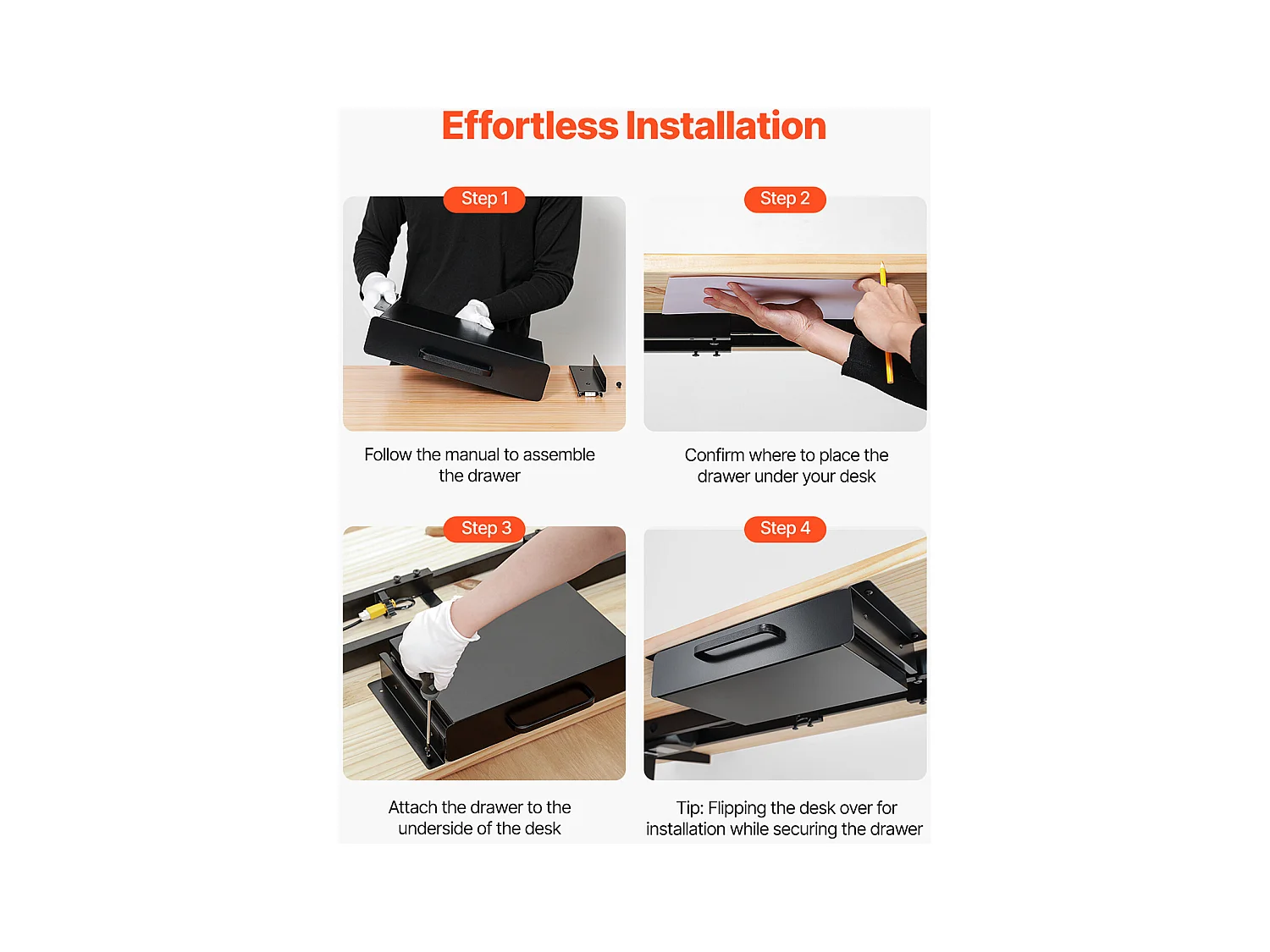 Effortless Installation

Step 1

Follow the manual to assemble the drawer

Step 2

Confirm where to place the drawer under your desk

Step 3

Attach the drawer to the underside of the desk

Step 4

Tip: Flipping the desk over for installation while securing the drawer