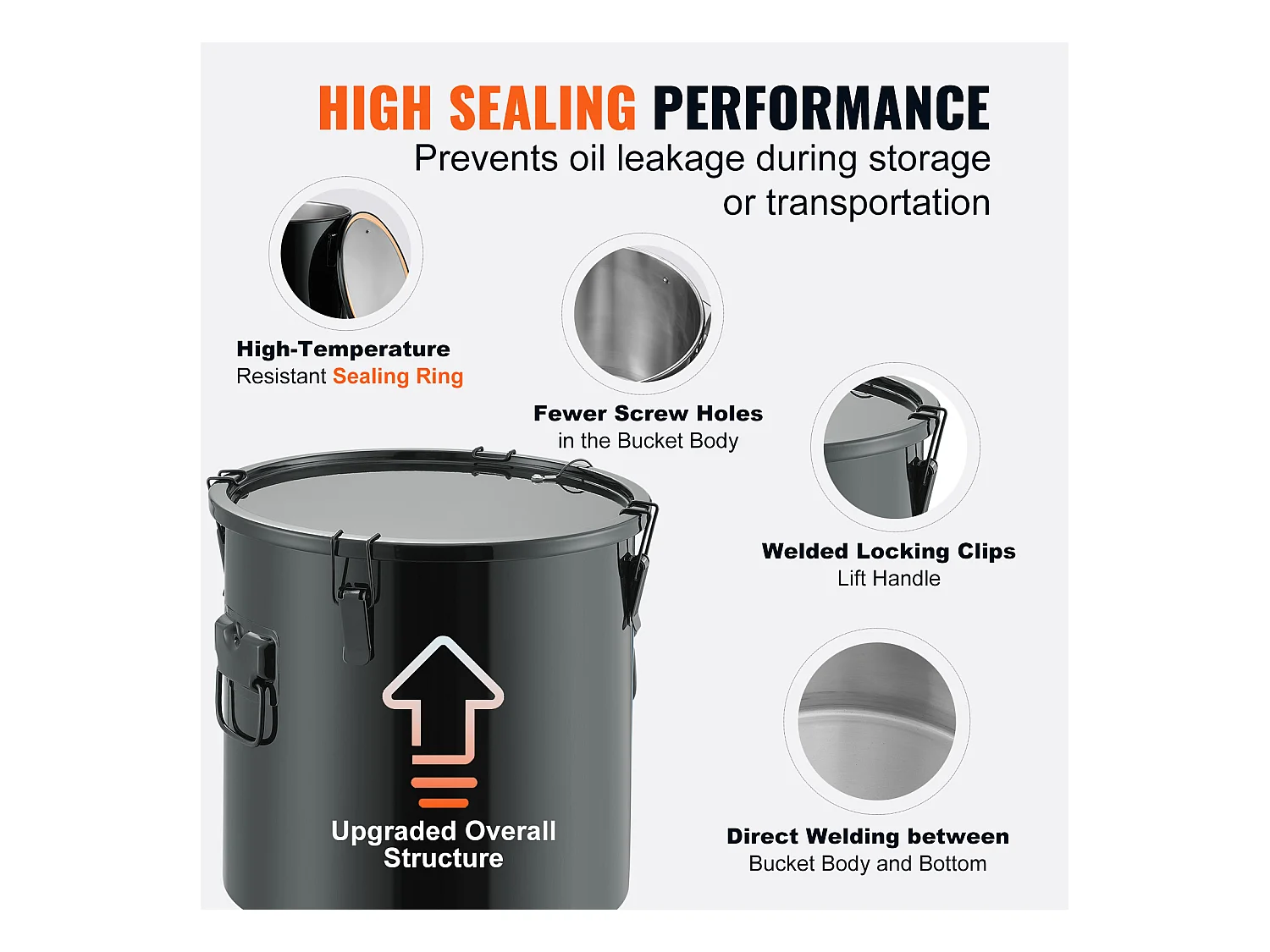 HIGH SEALING PERFORMANCE
Prevents oil leakage during storage or transportation

High-Temperature
Resistant Sealing Ring

Fewer Screw Holes
in the Bucket Body

Welded Locking Clips
Lift Handle

Upgraded Overall Structure

Direct Welding between
Bucket Body and Bottom