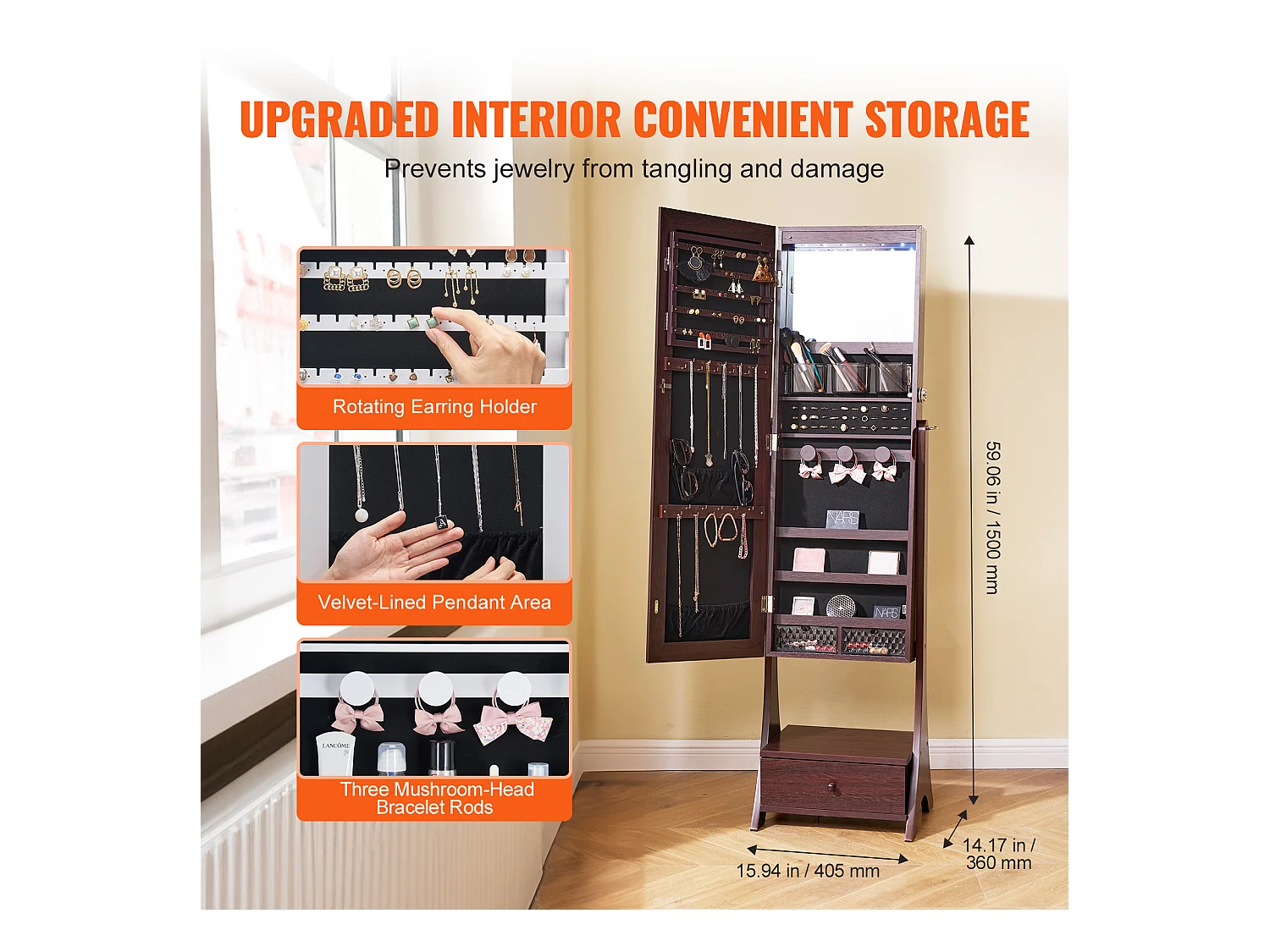 UPGRADED INTERIOR CONVENIENT STORAGE

Prevents jewelry from tangling and damage

Rotating Earring Holder

Velvet-Lined Pendant Area

LANCOME

Three Mushroom-Head Bracelet Rods

NARS

NARS

59.06 in / 1500 mm

15.94 in / 405 mm

14.17 in / 360 mm