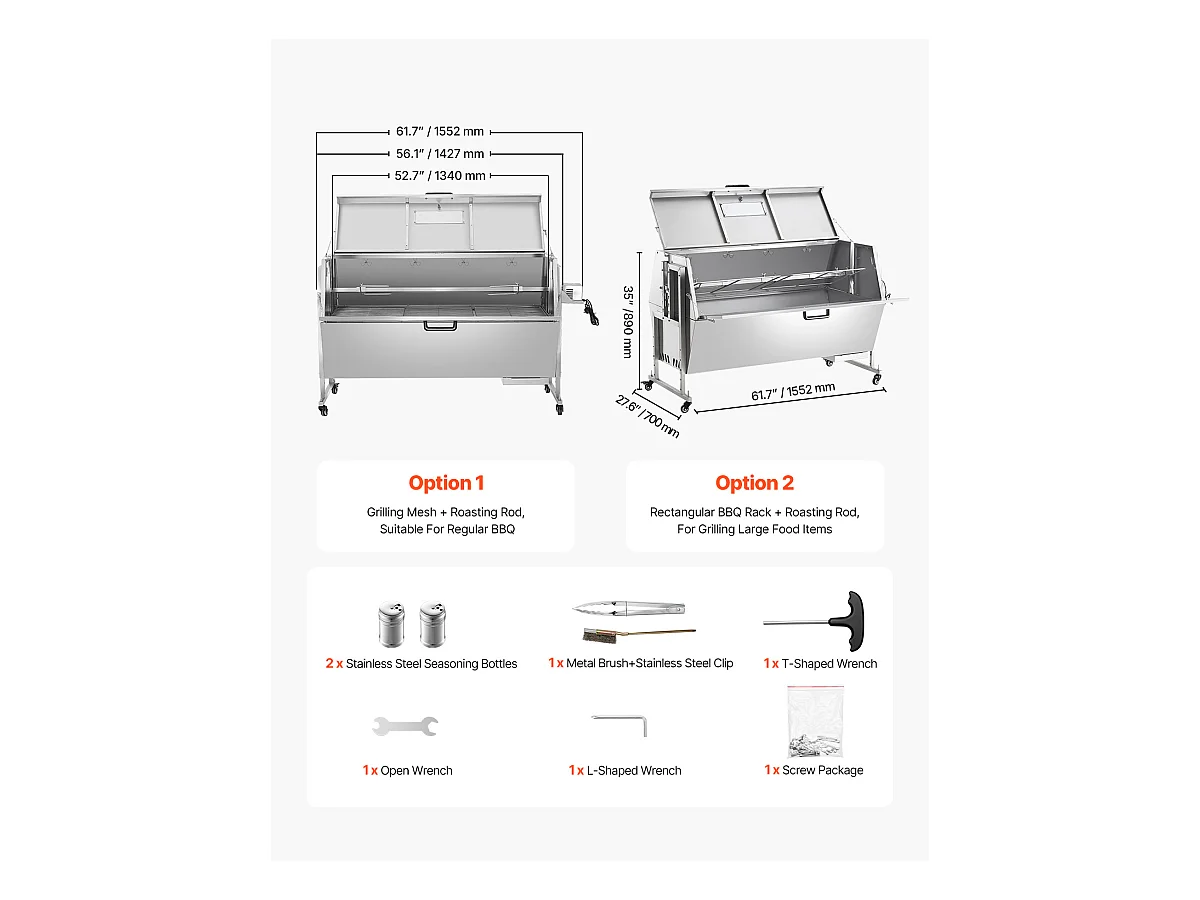 61.7" / 1552 mm
56.1" / 1427 mm
52.7" / 1340 mm

35" / 890 mm
27.6" / 700 mm
61.7" / 1552 mm

Option 1
Grilling Mesh + Roasting Rod, Suitable For Regular BBQ

Option 2
Rectangular BBQ Rack + Roasting Rod, For Grilling Large Food Items

2 x Stainless Steel Seasoning Bottles
1 x Metal Brush+Stainless Steel Clip
1 x T-Shaped Wrench
1 x Open Wrench
1 x L-Shaped Wrench
1 x Screw Package