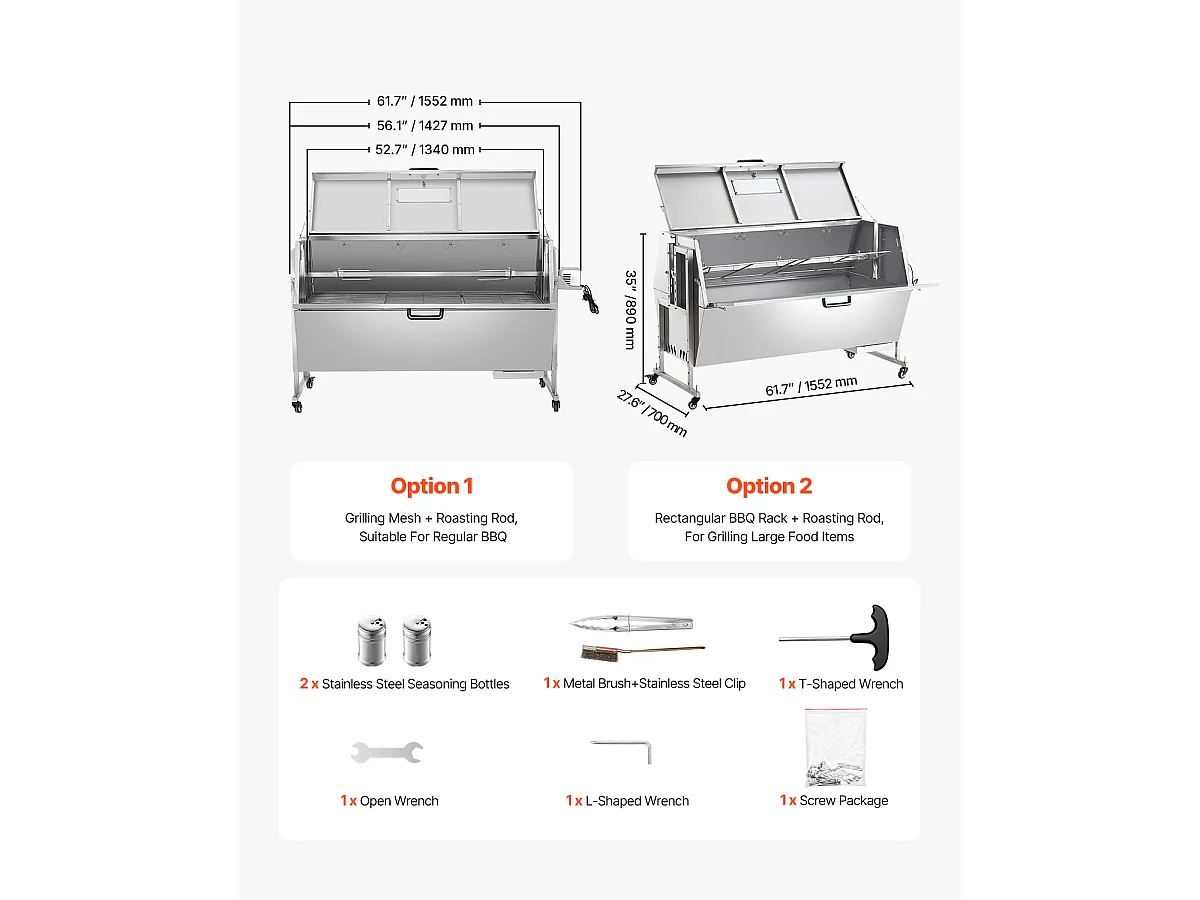 61.7" / 1552 mm
56.1" / 1427 mm
52.7" / 1340 mm

35" / 890 mm
27.6" / 700 mm
61.7" / 1552 mm

Option 1
Grilling Mesh + Roasting Rod, Suitable For Regular BBQ

Option 2
Rectangular BBQ Rack + Roasting Rod, For Grilling Large Food Items

2 x Stainless Steel Seasoning Bottles

1 x Metal Brush+Stainless Steel Clip

1 x T-Shaped Wrench

1 x Open Wrench

1 x L-Shaped Wrench

1 x Screw Package