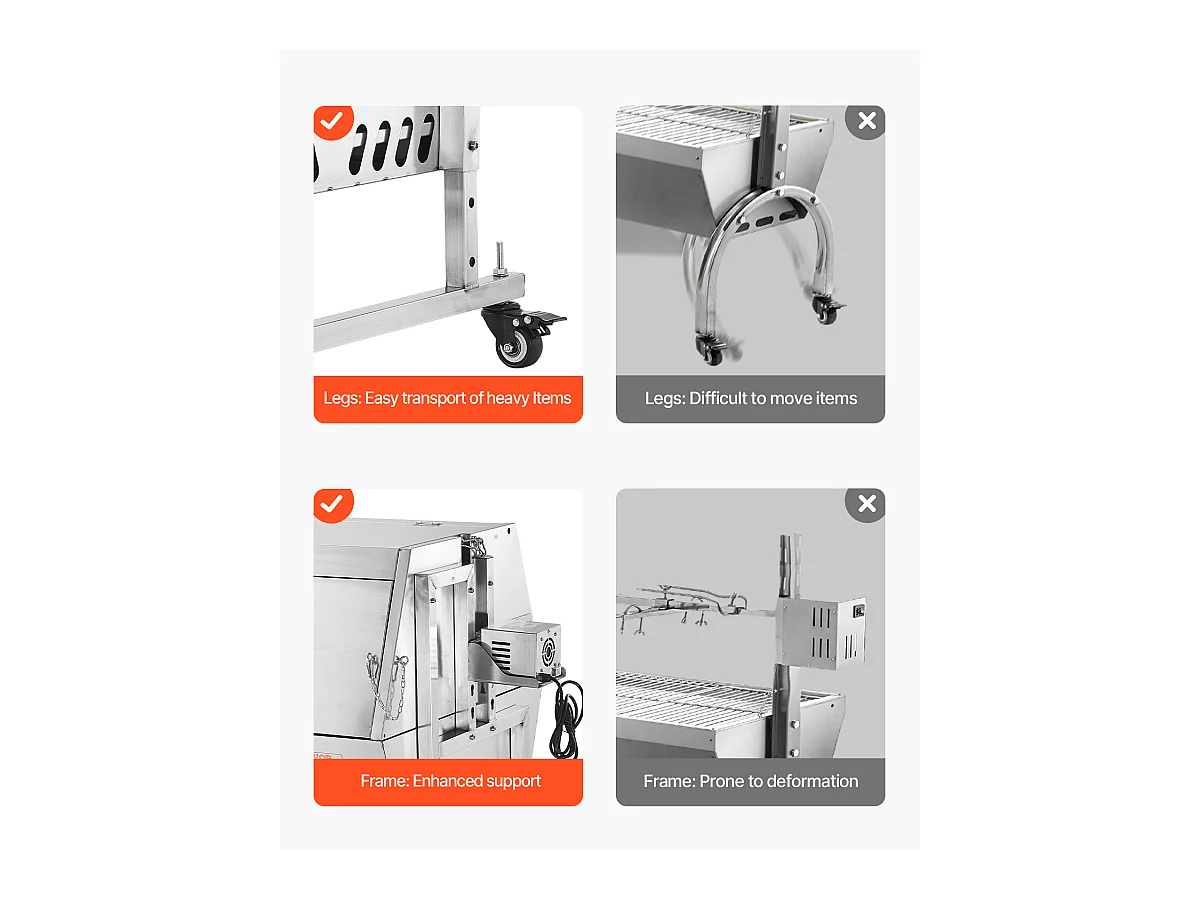 Legs: Easy transport of heavy Items

Legs: Difficult to move items

Frame: Enhanced support

Frame: Prone to deformation