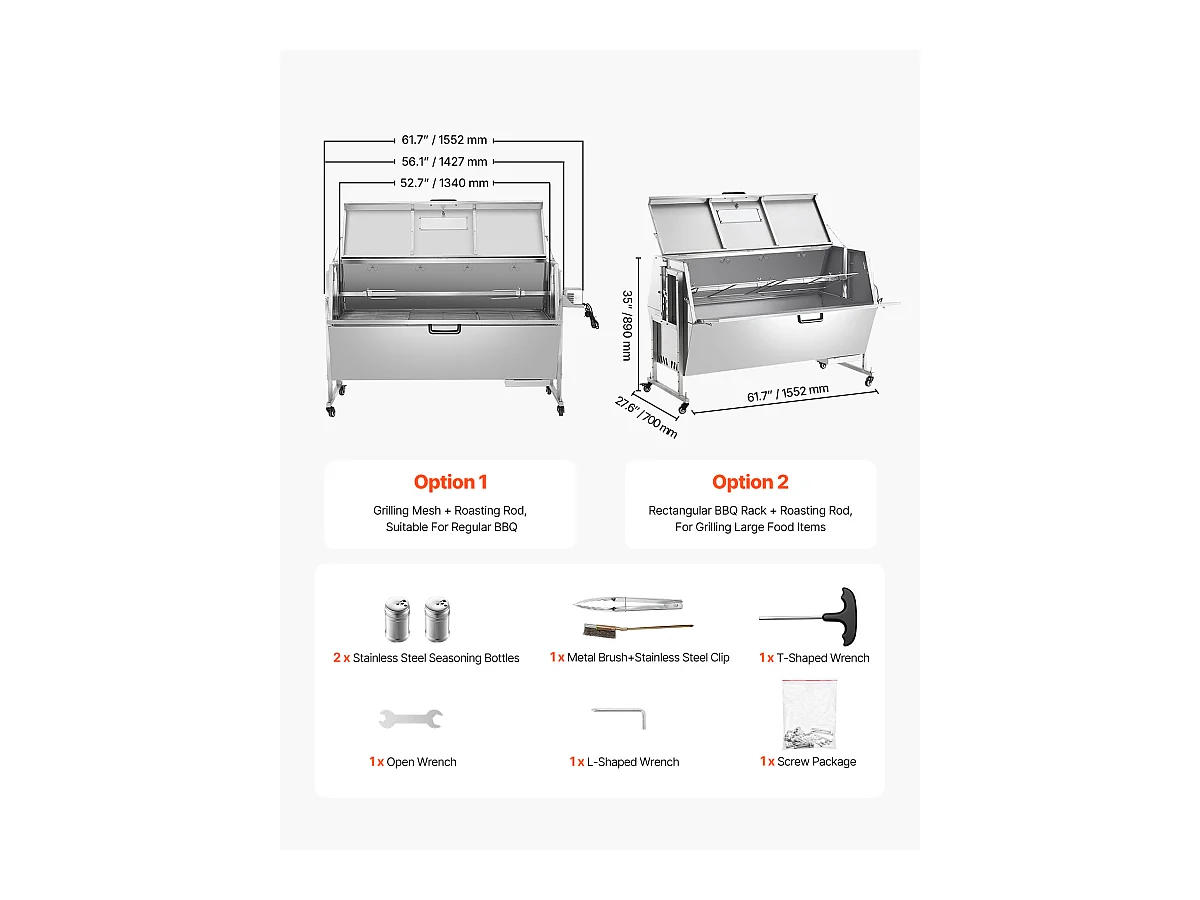 61.7" / 1552 mm
56.1" / 1427 mm
52.7" / 1340 mm

35" / 890 mm
27.6" / 700 mm
61.7" / 1552 mm

Option 1
Grilling Mesh + Roasting Rod, Suitable For Regular BBQ

Option 2
Rectangular BBQ Rack + Roasting Rod, For Grilling Large Food Items

2 x Stainless Steel Seasoning Bottles

1 x Metal Brush+Stainless Steel Clip

1 x T-Shaped Wrench

1 x Open Wrench

1 x L-Shaped Wrench

1 x Screw Package