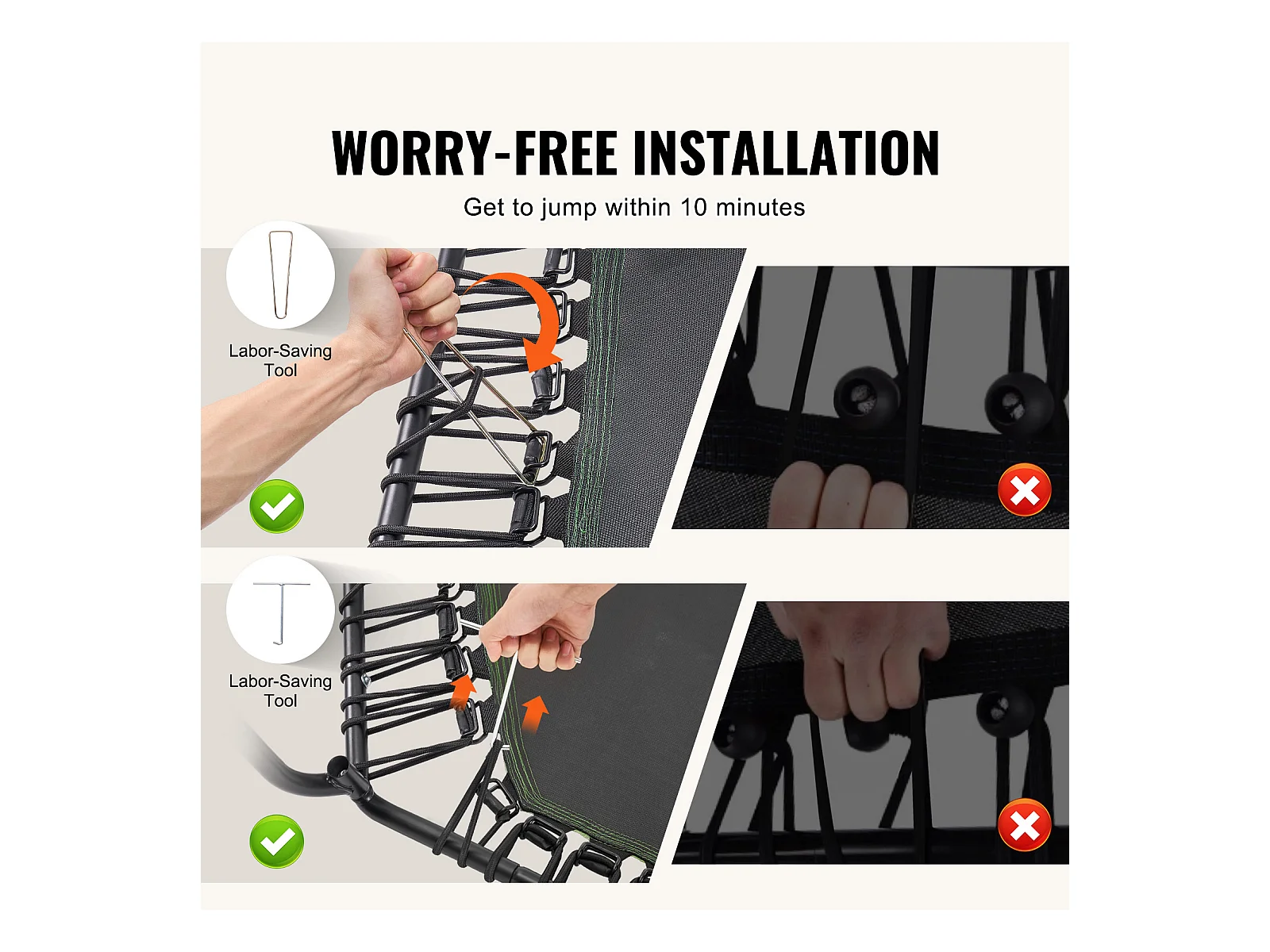 WORRY-FREE INSTALLATION

Get to jump within 10 minutes

Labor-Saving Tool

Labor-Saving Tool