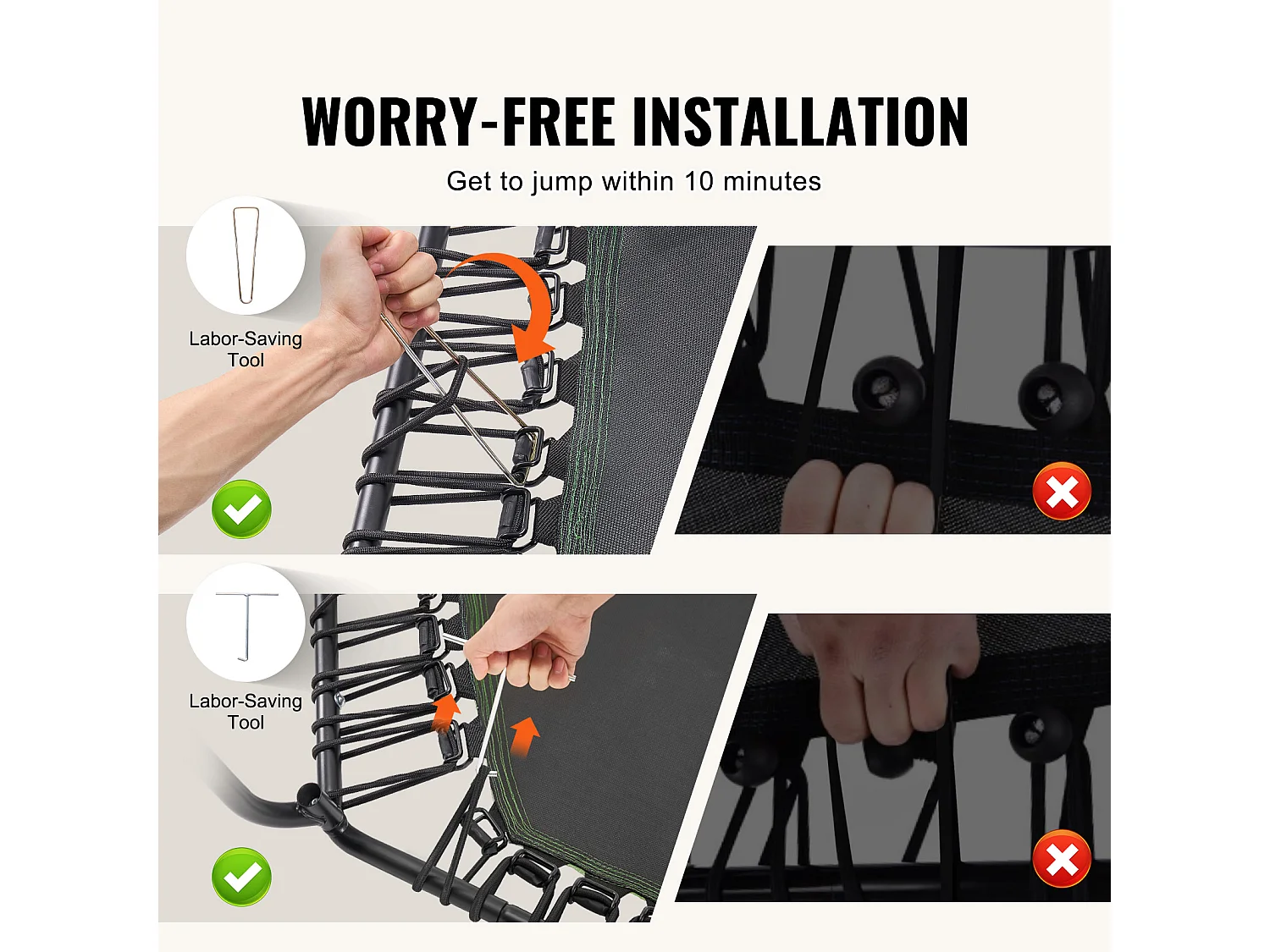 WORRY-FREE INSTALLATION
Get to jump within 10 minutes

Labor-Saving Tool

Labor-Saving Tool