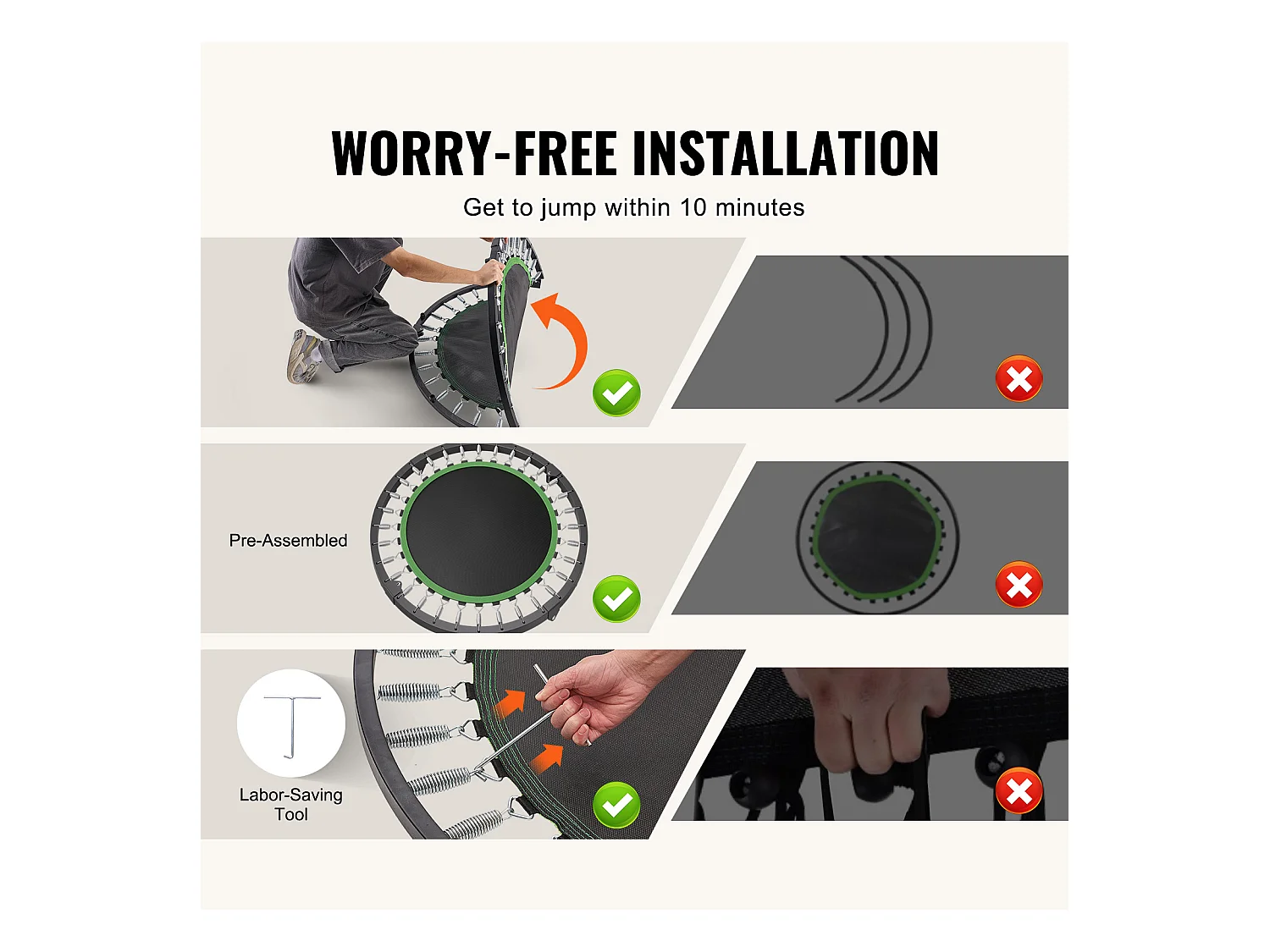 WORRY-FREE INSTALLATION

Get to jump within 10 minutes

Pre-Assembled

Labor-Saving Tool