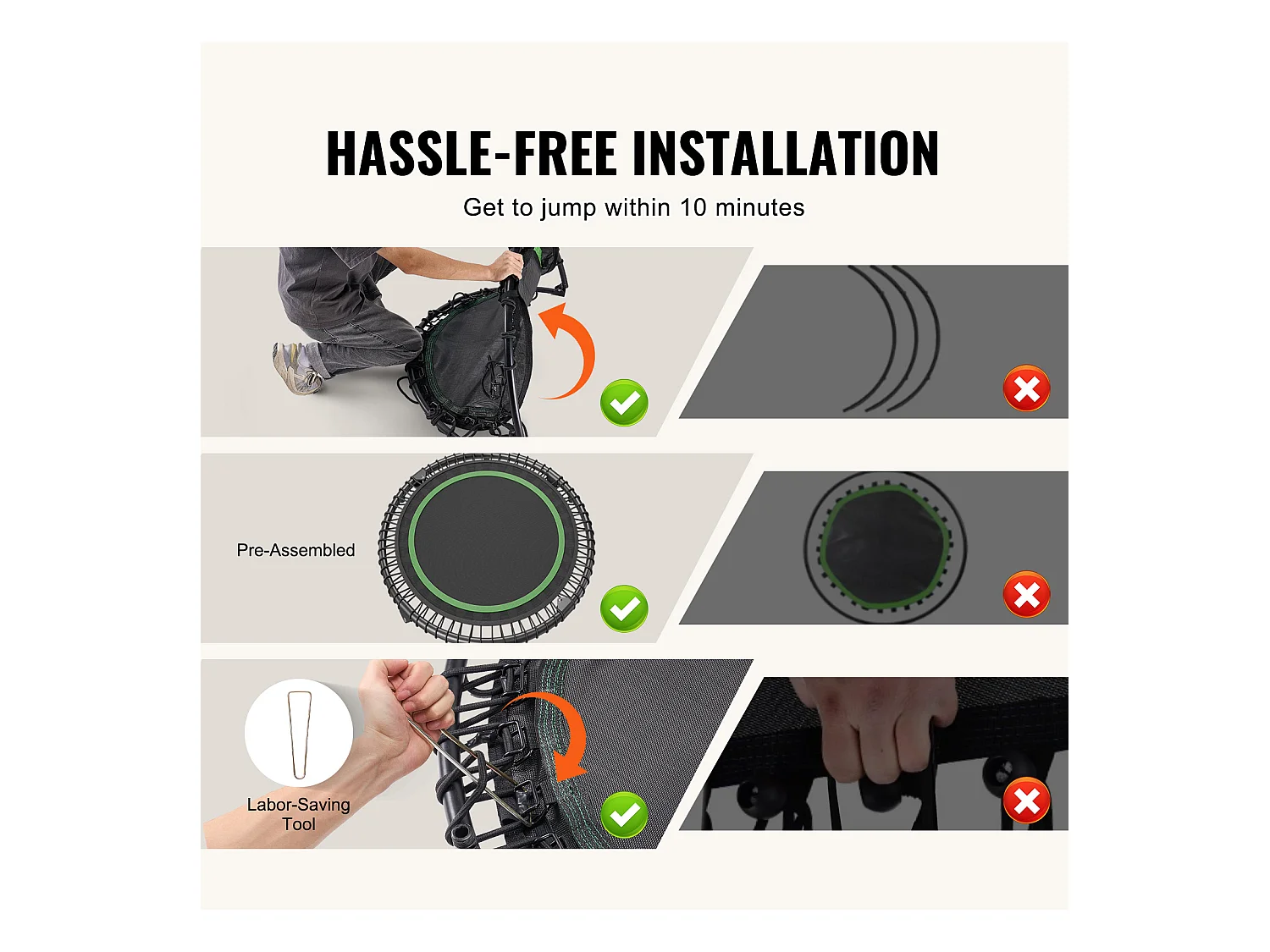 HASSLE-FREE INSTALLATION

Get to jump within 10 minutes

Pre-Assembled

Labor-Saving Tool