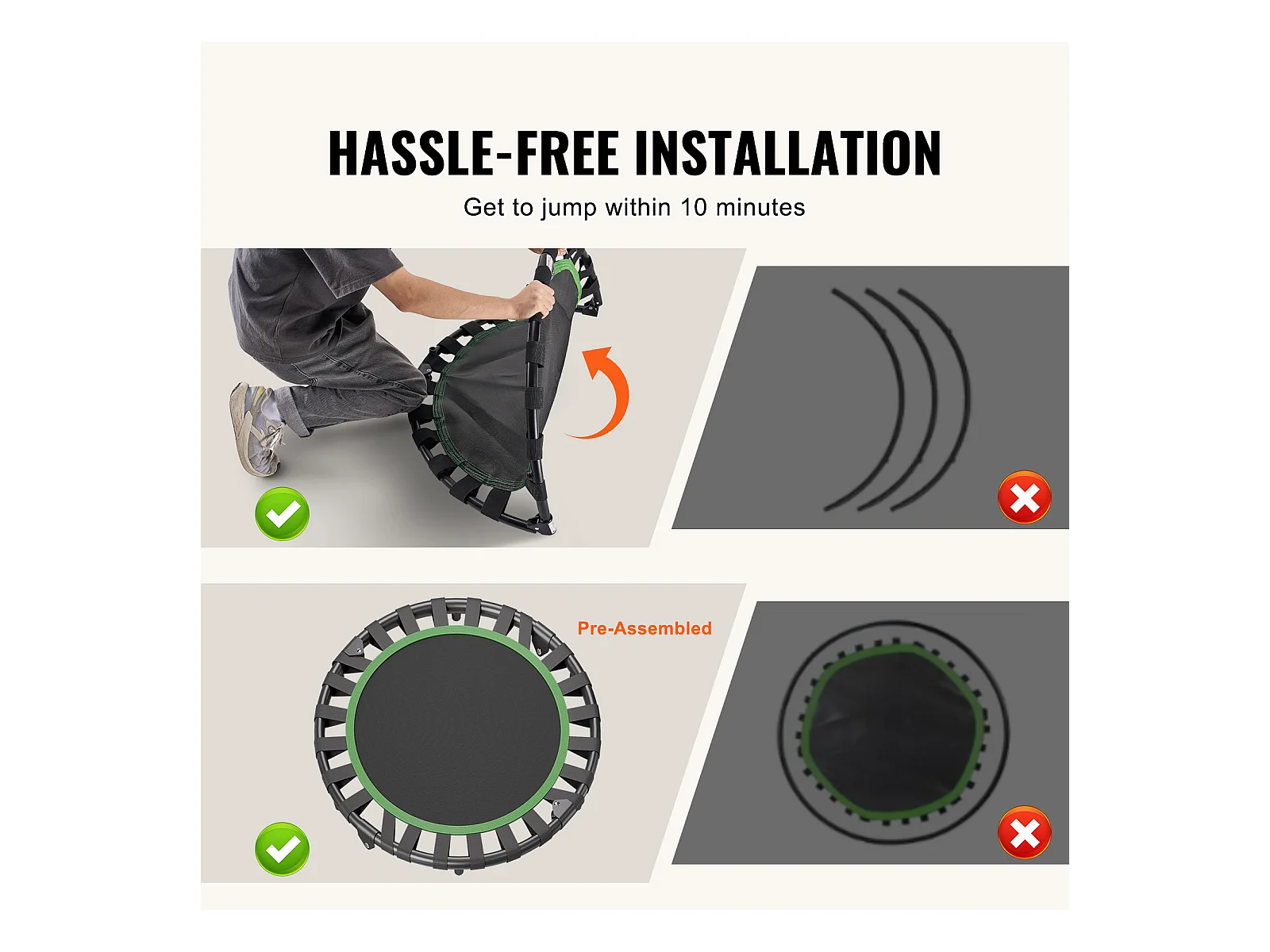 HASSLE-FREE INSTALLATION

Get to jump within 10 minutes

Pre-Assembled