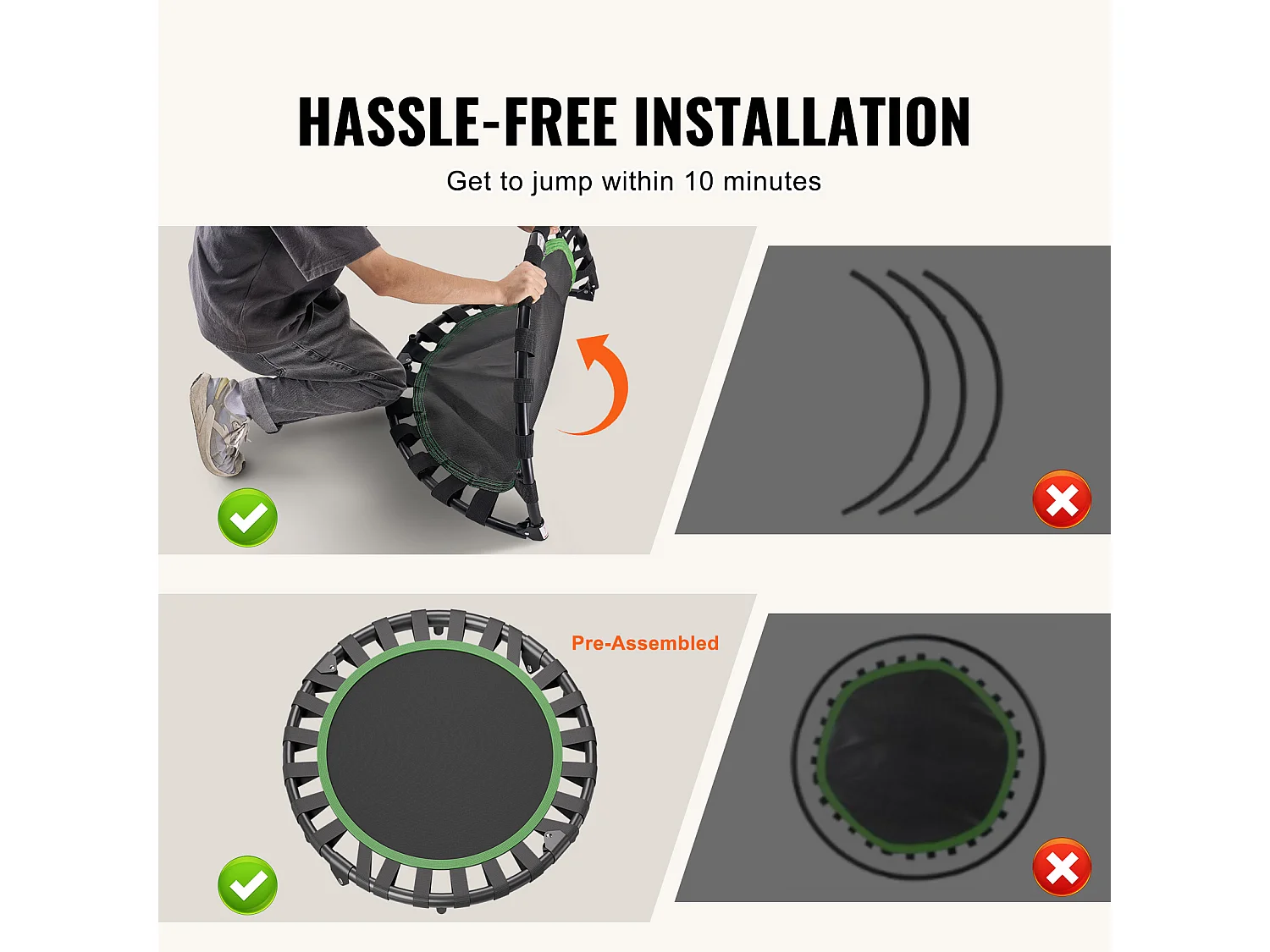 HASSLE-FREE INSTALLATION

Get to jump within 10 minutes

Pre-Assembled