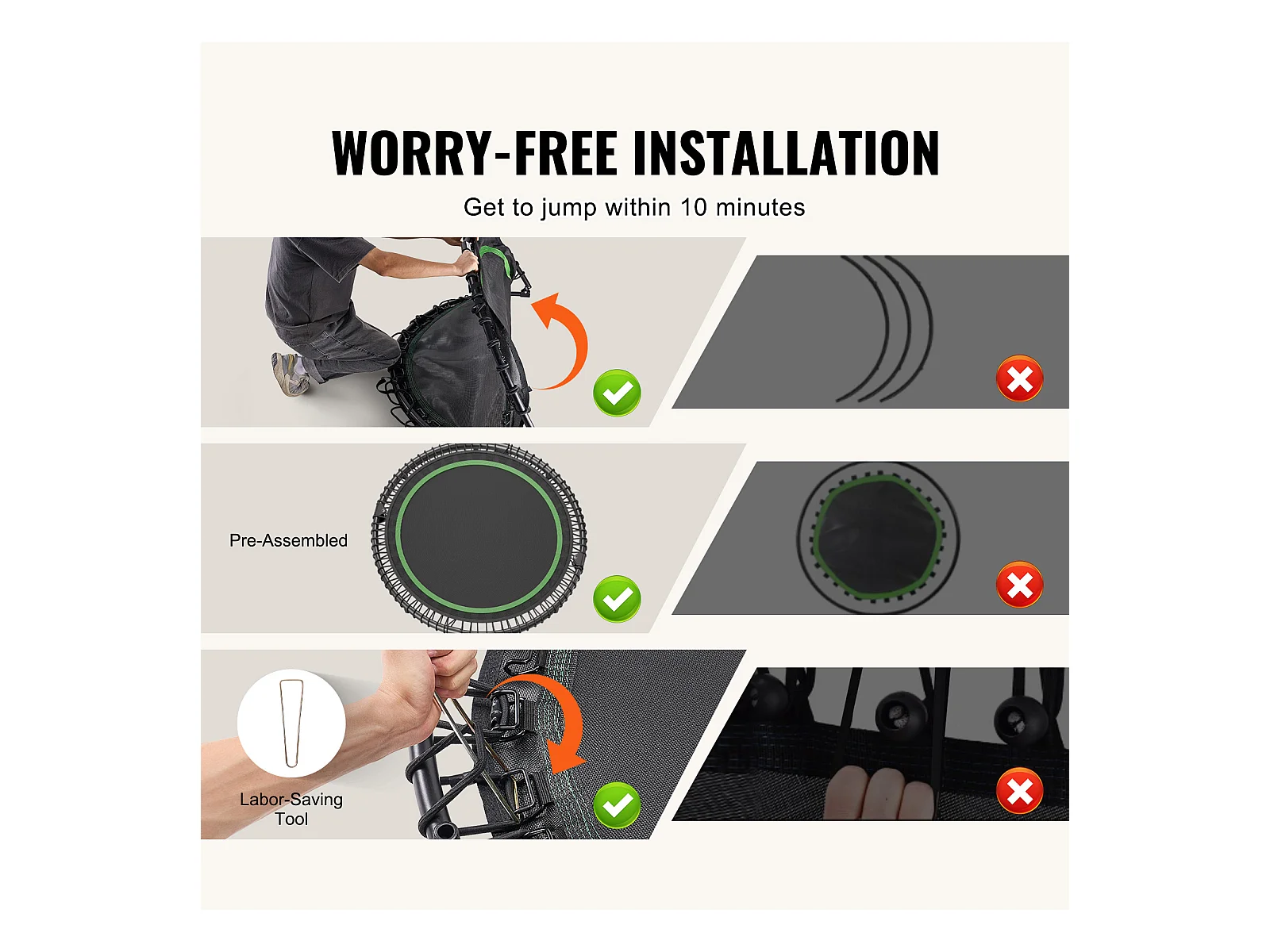 WORRY-FREE INSTALLATION

Get to jump within 10 minutes

Pre-Assembled

Labor-Saving Tool