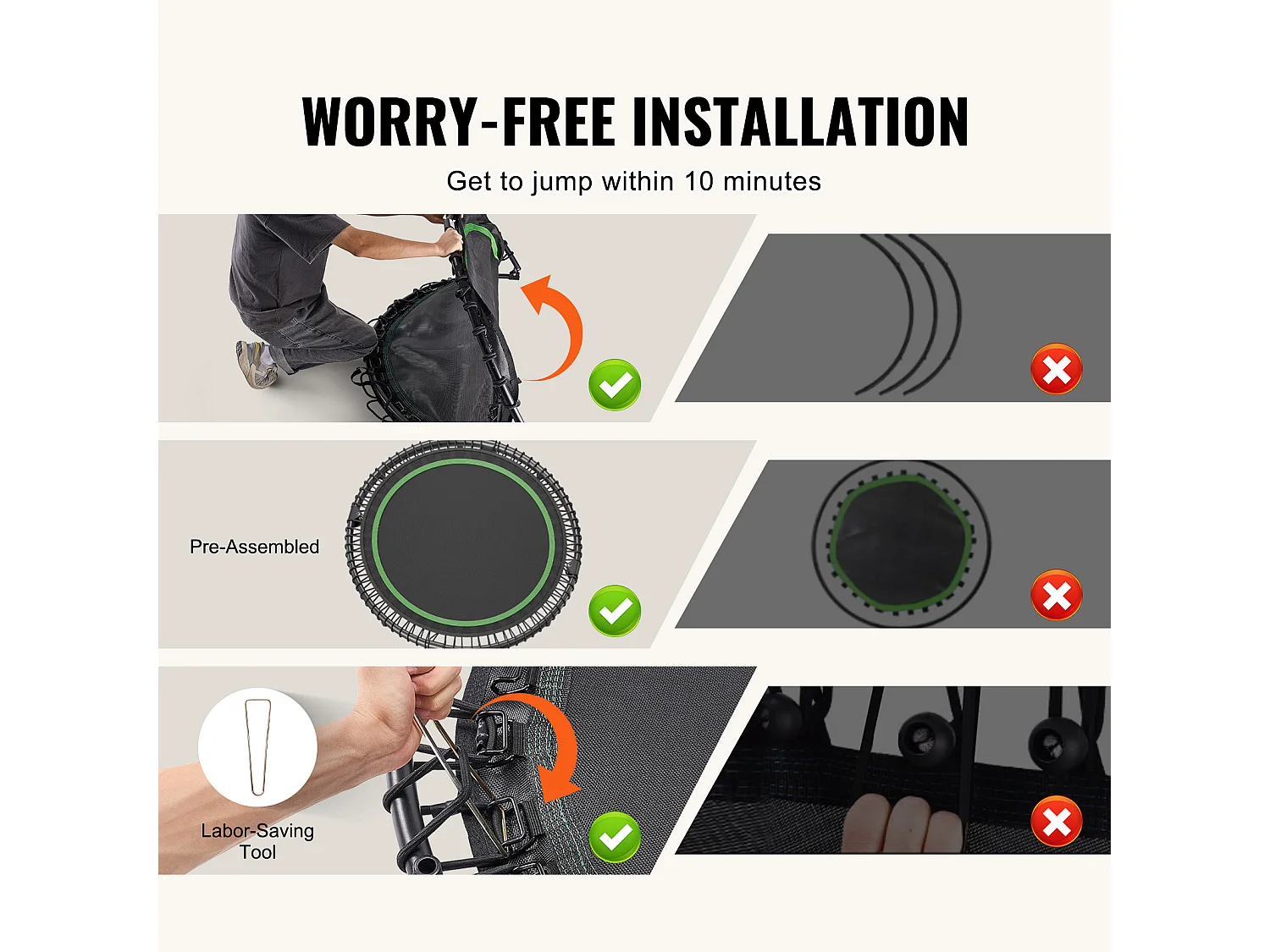 WORRY-FREE INSTALLATION
Get to jump within 10 minutes

Pre-Assembled

Labor-Saving Tool