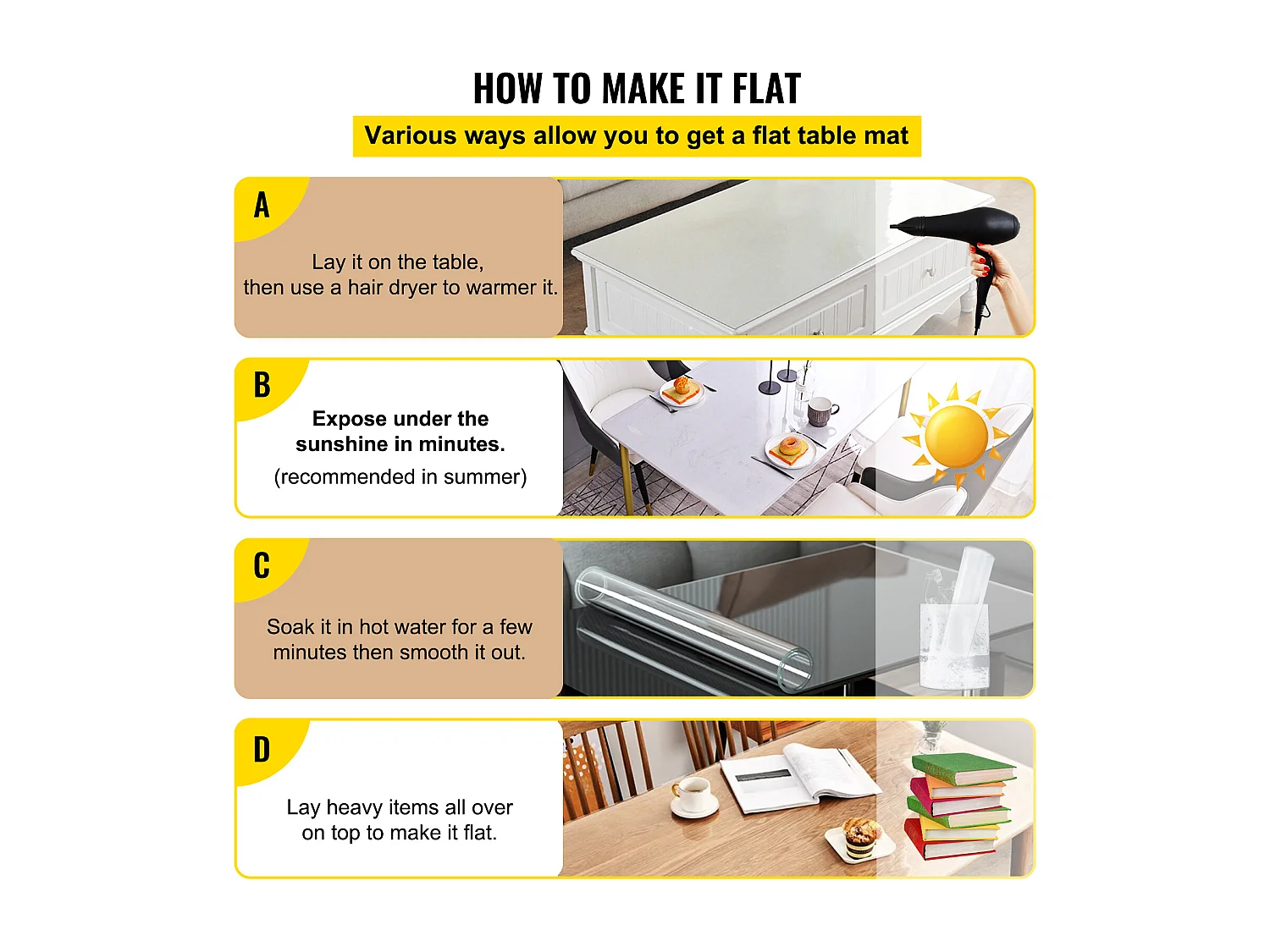 HOW TO MAKE IT FLAT

Various ways allow you to get a flat table mat

A

Lay it on the table, then use a hair dryer to warmer it.

B

Expose under the sunshine in minutes.

(recommended in summer)

C

Soak it in hot water for a few minutes then smooth it out.

D

Lay heavy items all over on top to make it flat.