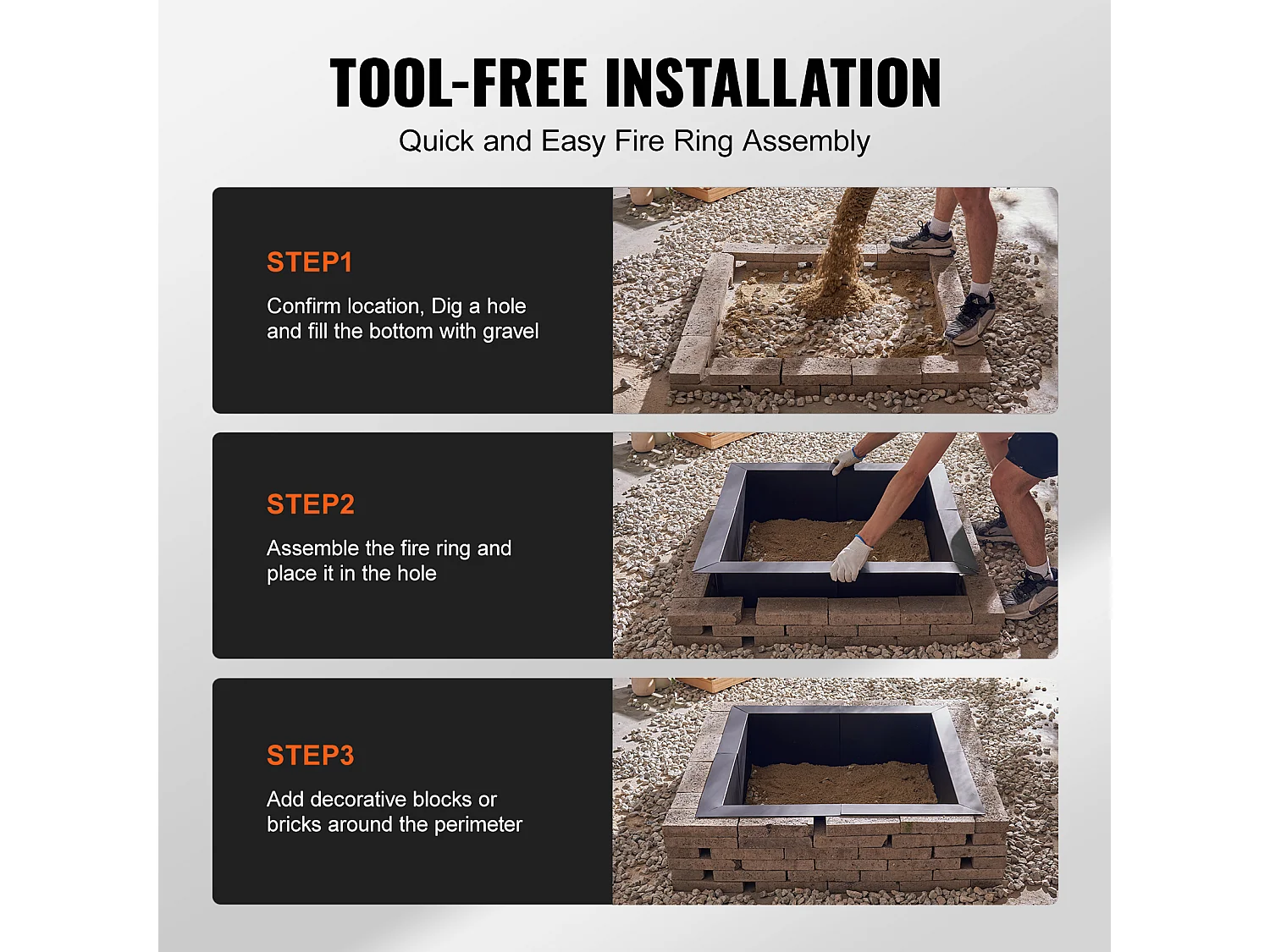 TOOL-FREE INSTALLATION
Quick and Easy Fire Ring Assembly

STEP1
Confirm location, Dig a hole and fill the bottom with gravel

STEP2
Assemble the fire ring and place it in the hole

STEP3
Add decorative blocks or bricks around the perimeter