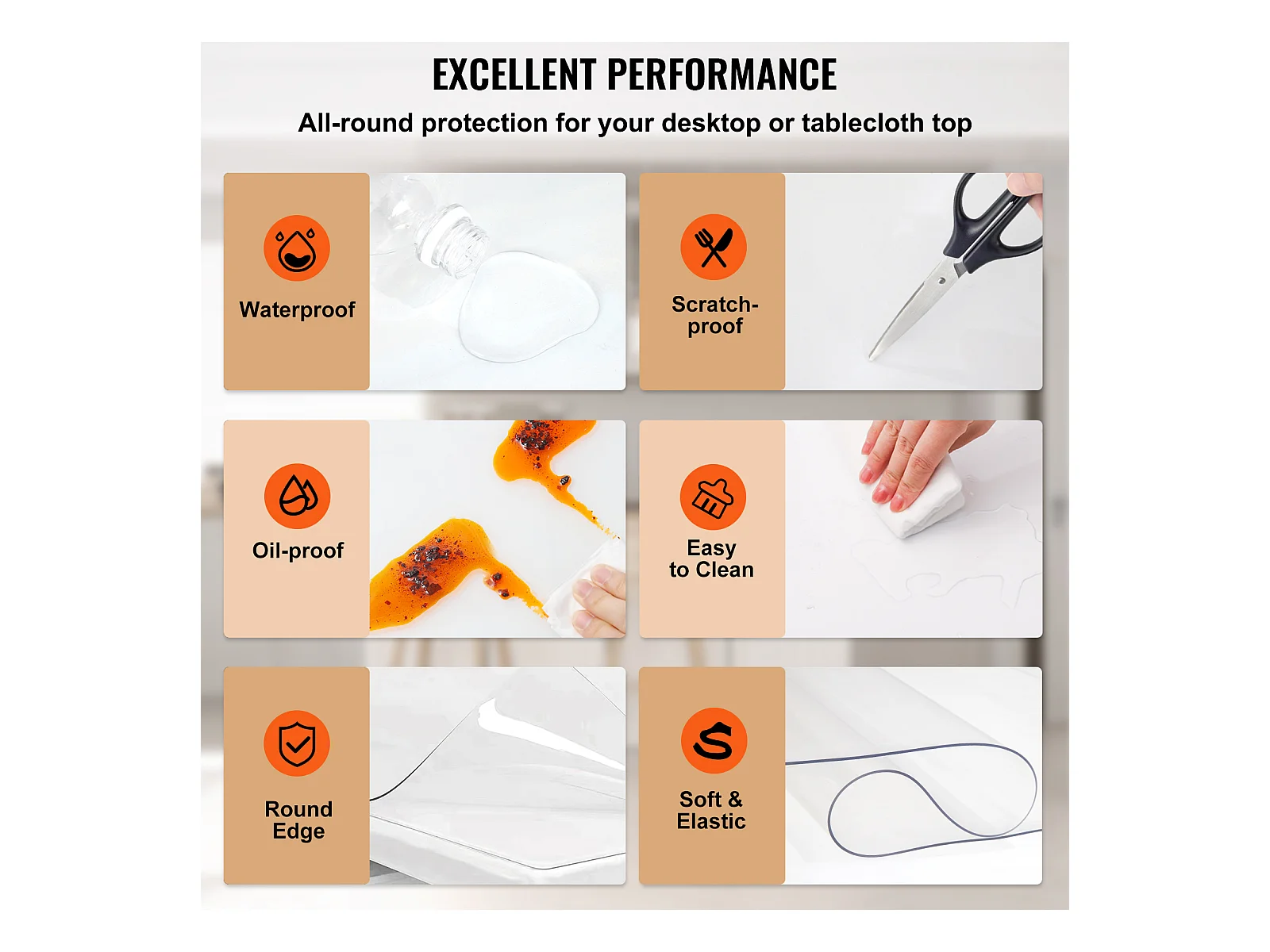 EXCELLENT PERFORMANCE

All-round protection for your desktop or tablecloth top

Waterproof

Scratch-proof

Oil-proof

Easy to Clean

Round Edge

Soft & Elastic