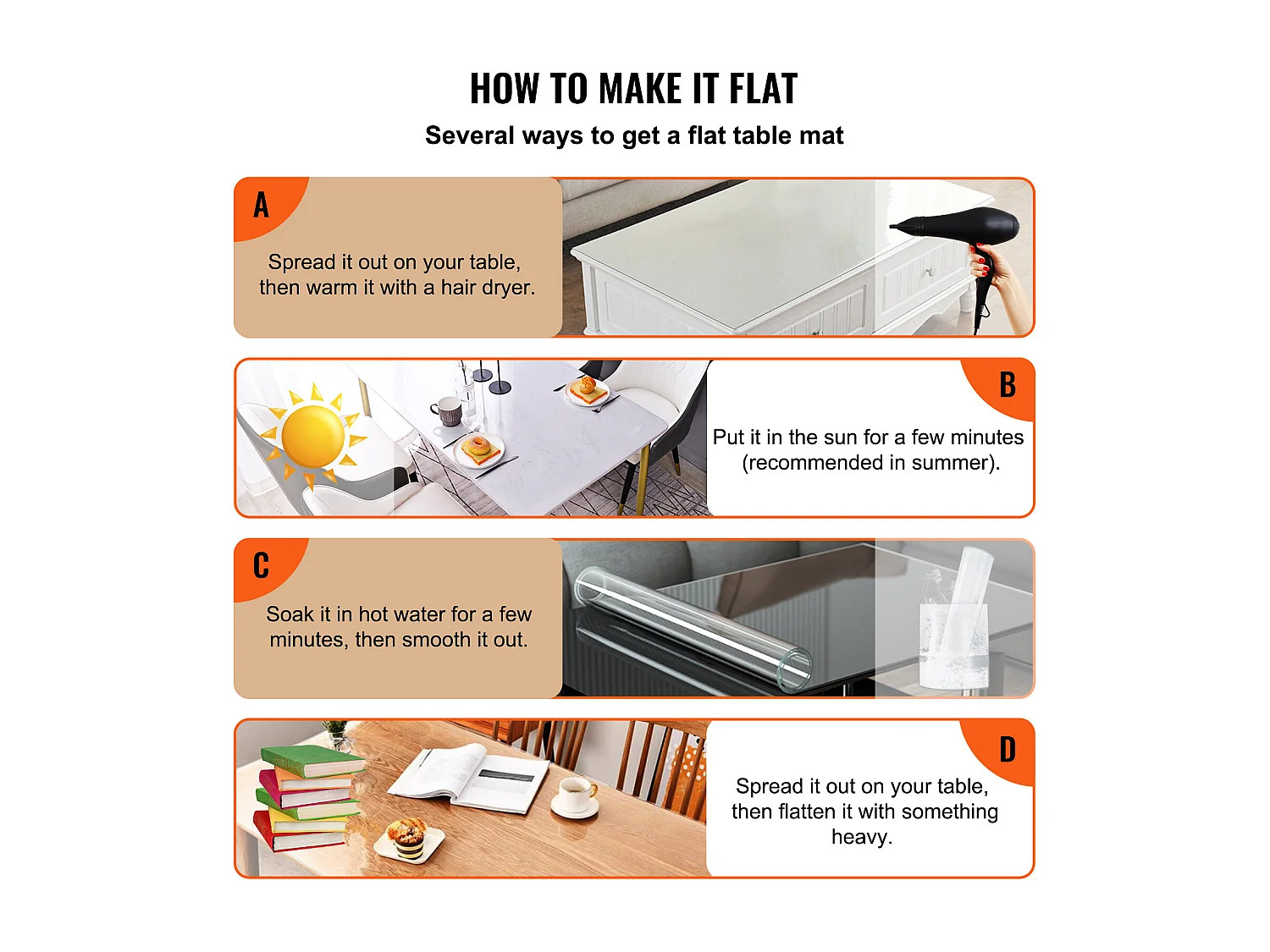 HOW TO MAKE IT FLAT

Several ways to get a flat table mat

A

Spread it out on your table, then warm it with a hair dryer.

B

Put it in the sun for a few minutes (recommended in summer).

C

Soak it in hot water for a few minutes, then smooth it out.

D

Spread it out on your table, then flatten it with something heavy.