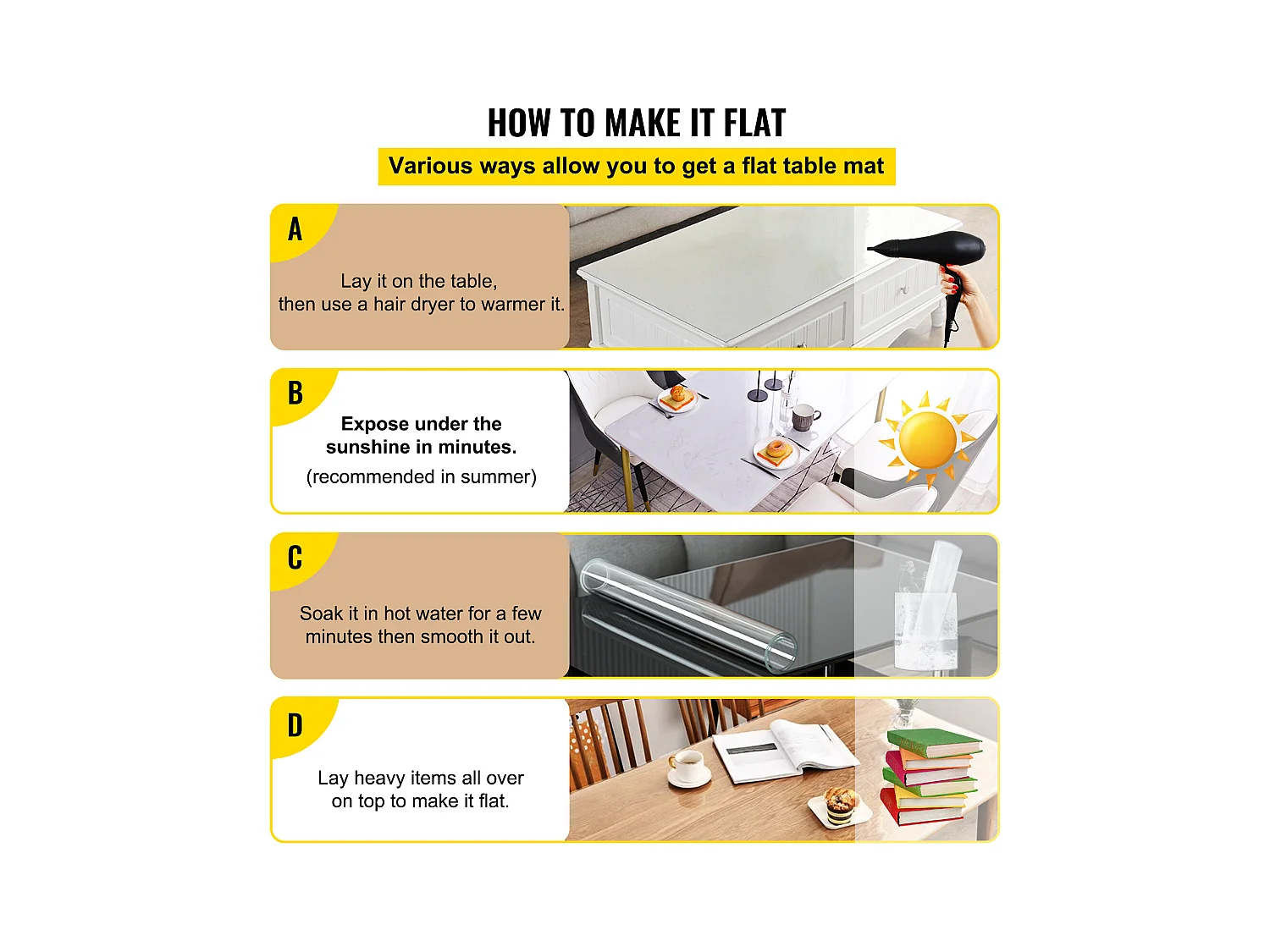 HOW TO MAKE IT FLAT

Various ways allow you to get a flat table mat

A

Lay it on the table, then use a hair dryer to warmer it.

B

Expose under the sunshine in minutes.

(recommended in summer)

C

Soak it in hot water for a few minutes then smooth it out.

D

Lay heavy items all over on top to make it flat.