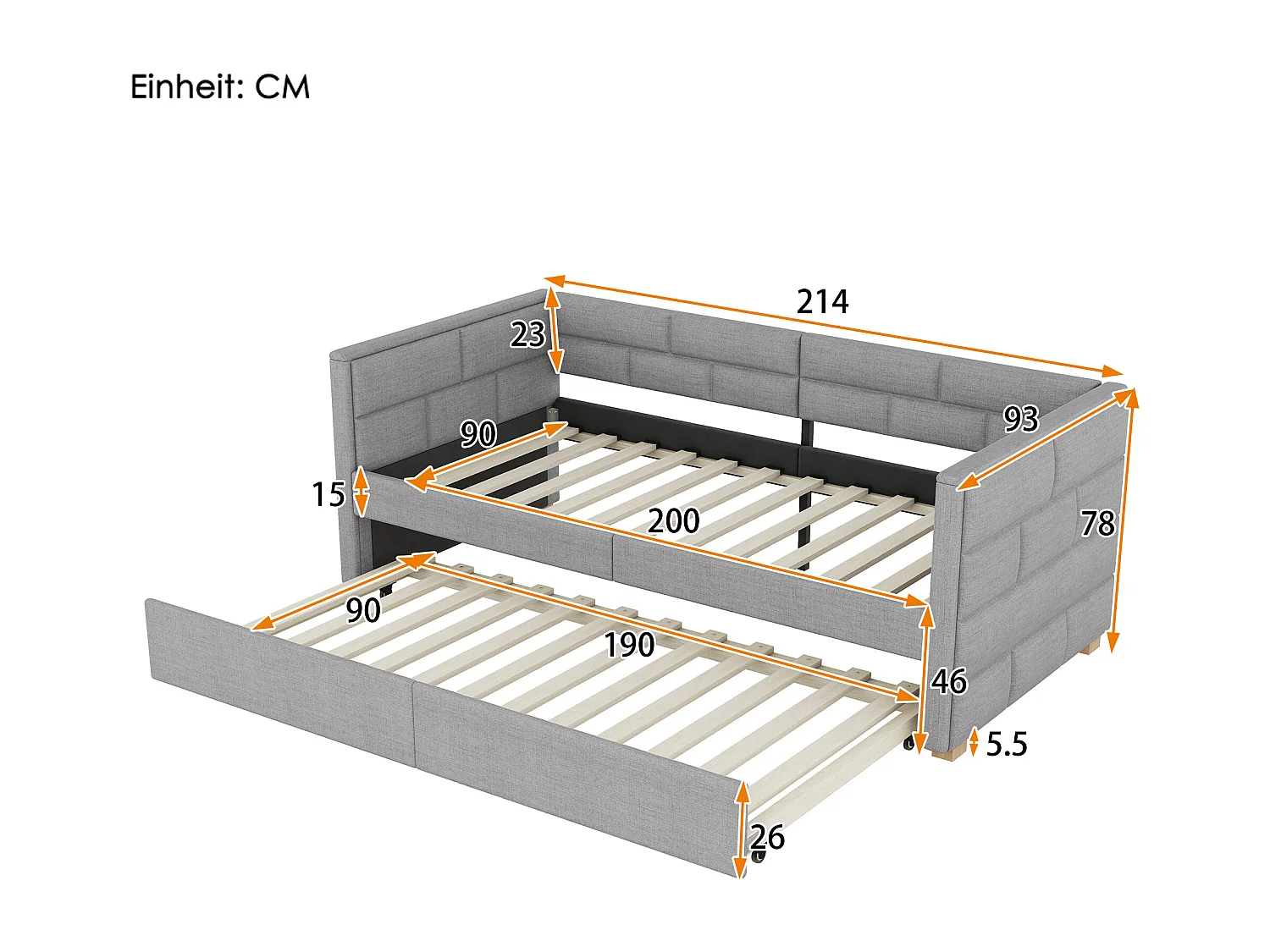 Einheit: CM

214

23

93

90

15

200

78

90

190

46

5.5

26