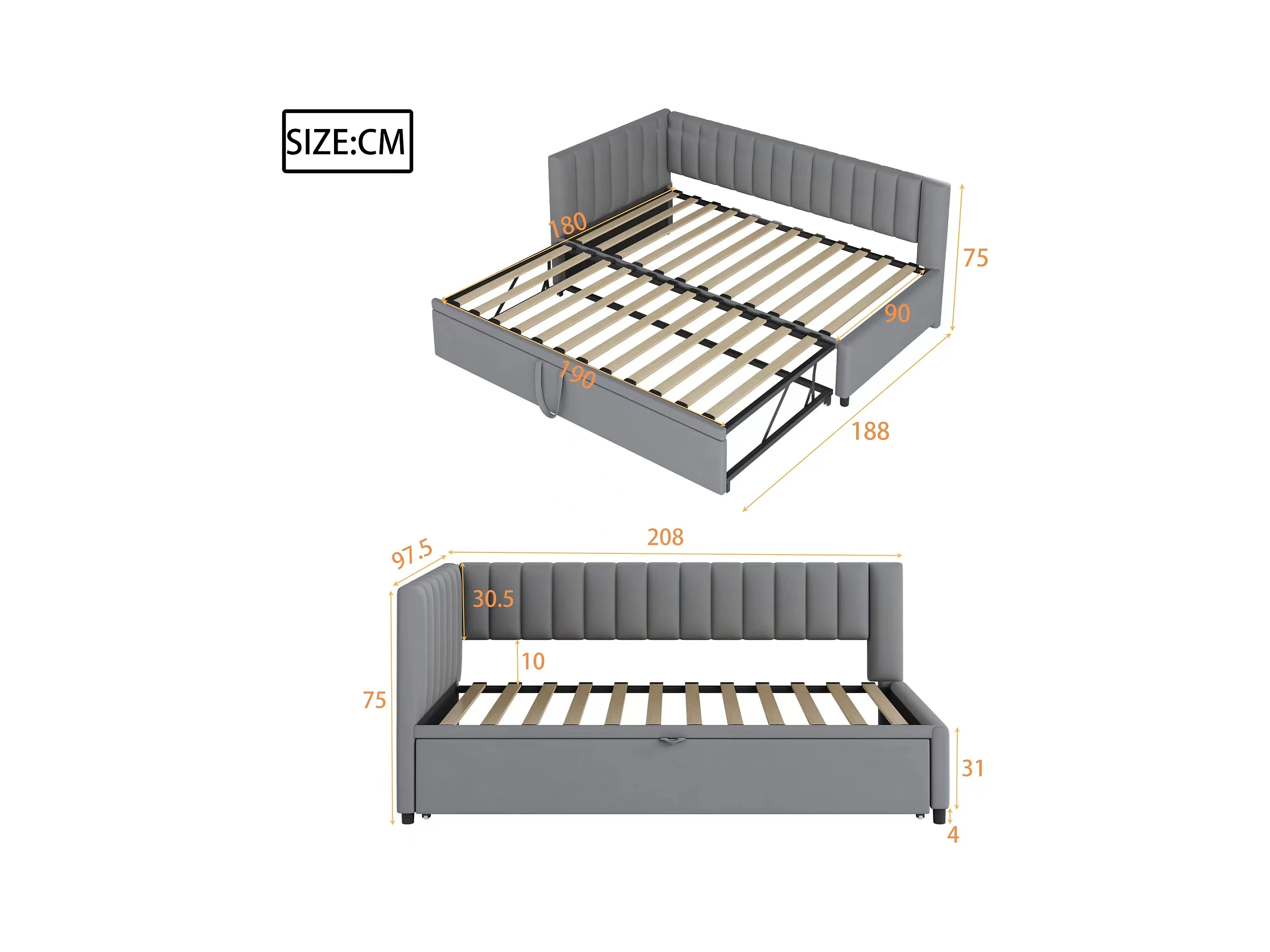 SIZE:CM

180

75

90

190

188

97.5

208

30.5

10

75

31

4