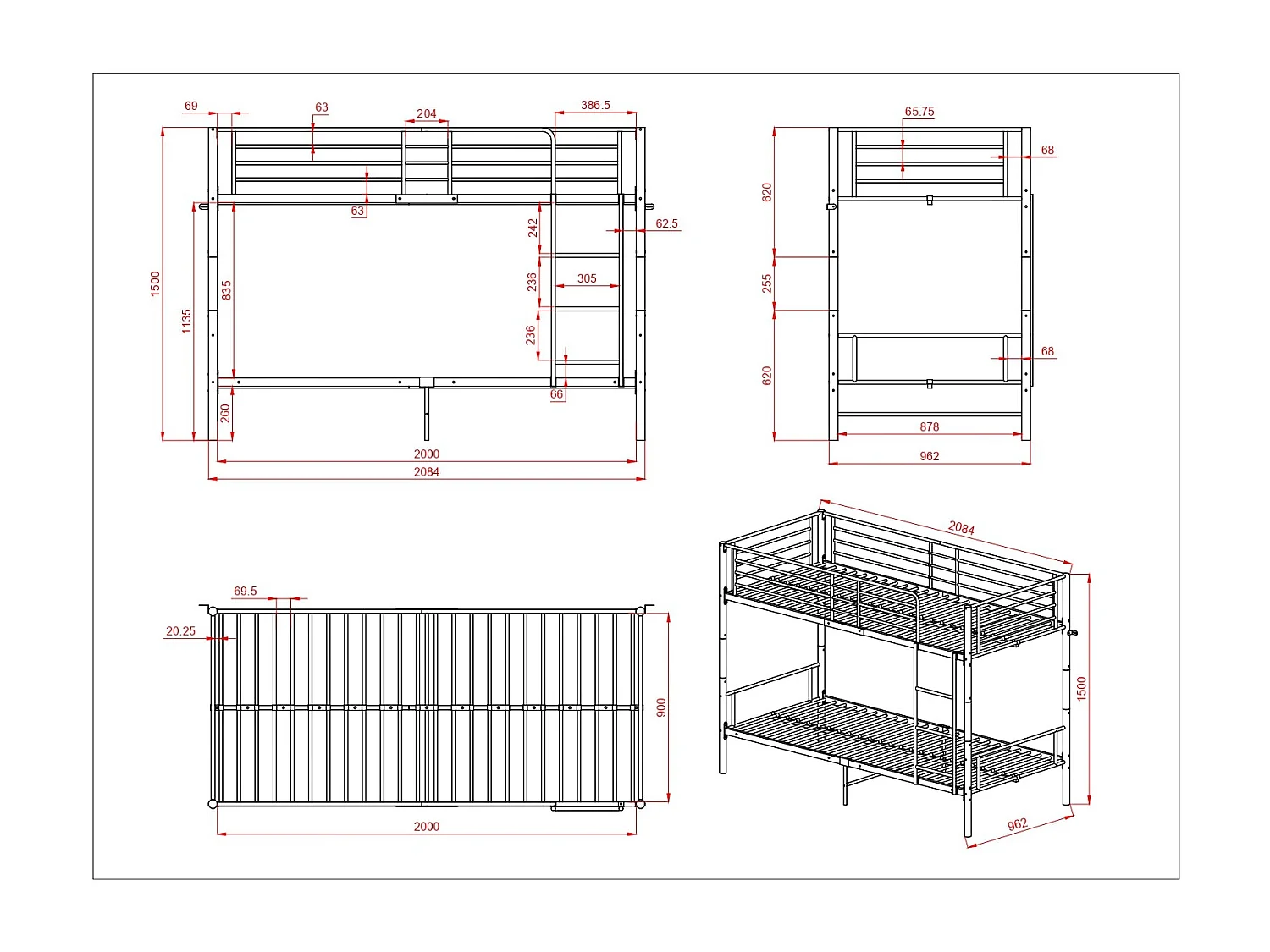 69
63
204
386.5
63
62.5
242
236
305
236
66
1500
1135
835
260
2000
2084

65.75
68
620
255
620
68
878
962

69.5
20.25
900
2000

2084
1500
962