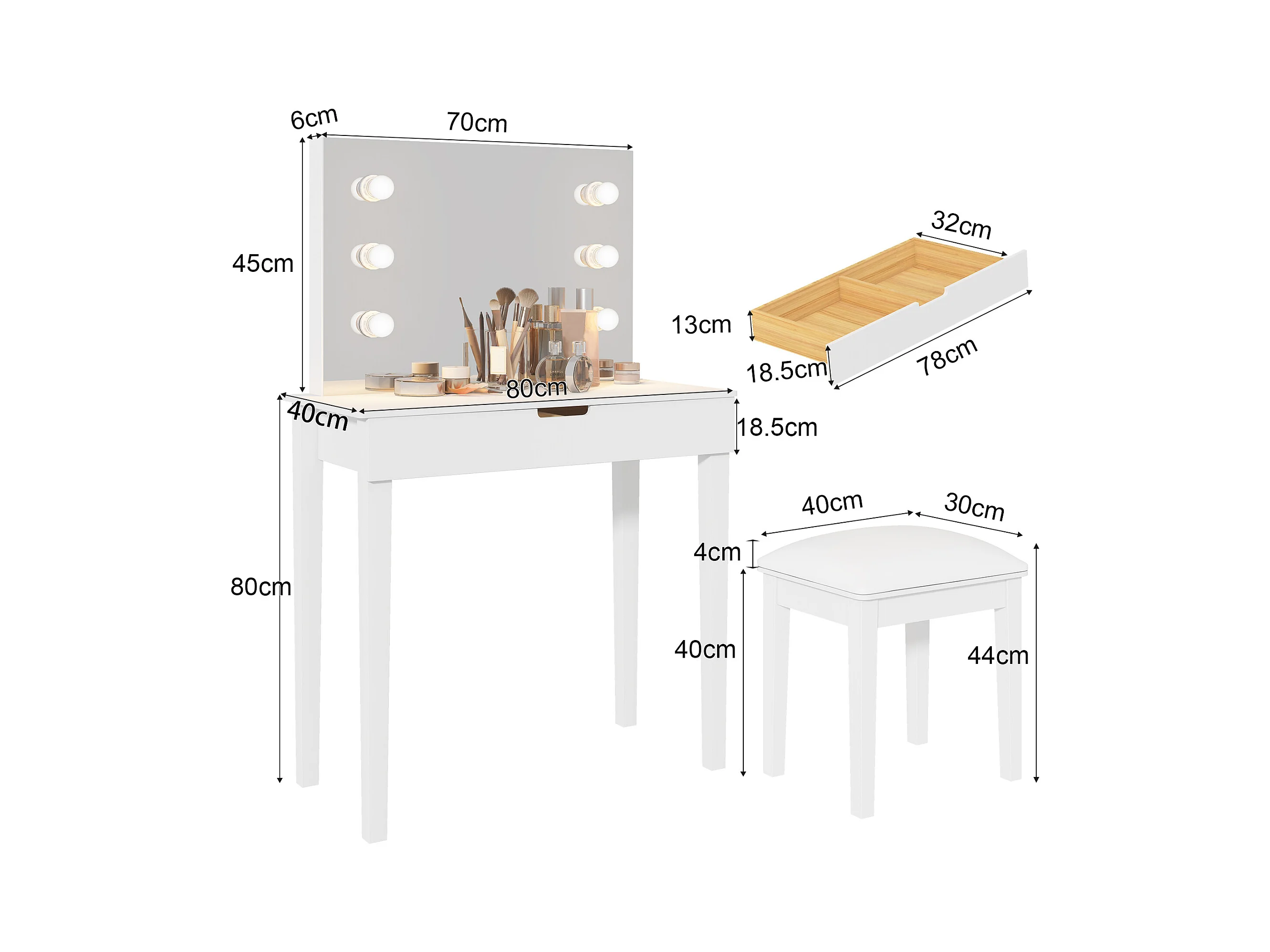 6cm
70cm
45cm
80cm
40cm
18.5cm
80cm
32cm
13cm
18.5cm
78cm
40cm
30cm
4cm
40cm
44cm