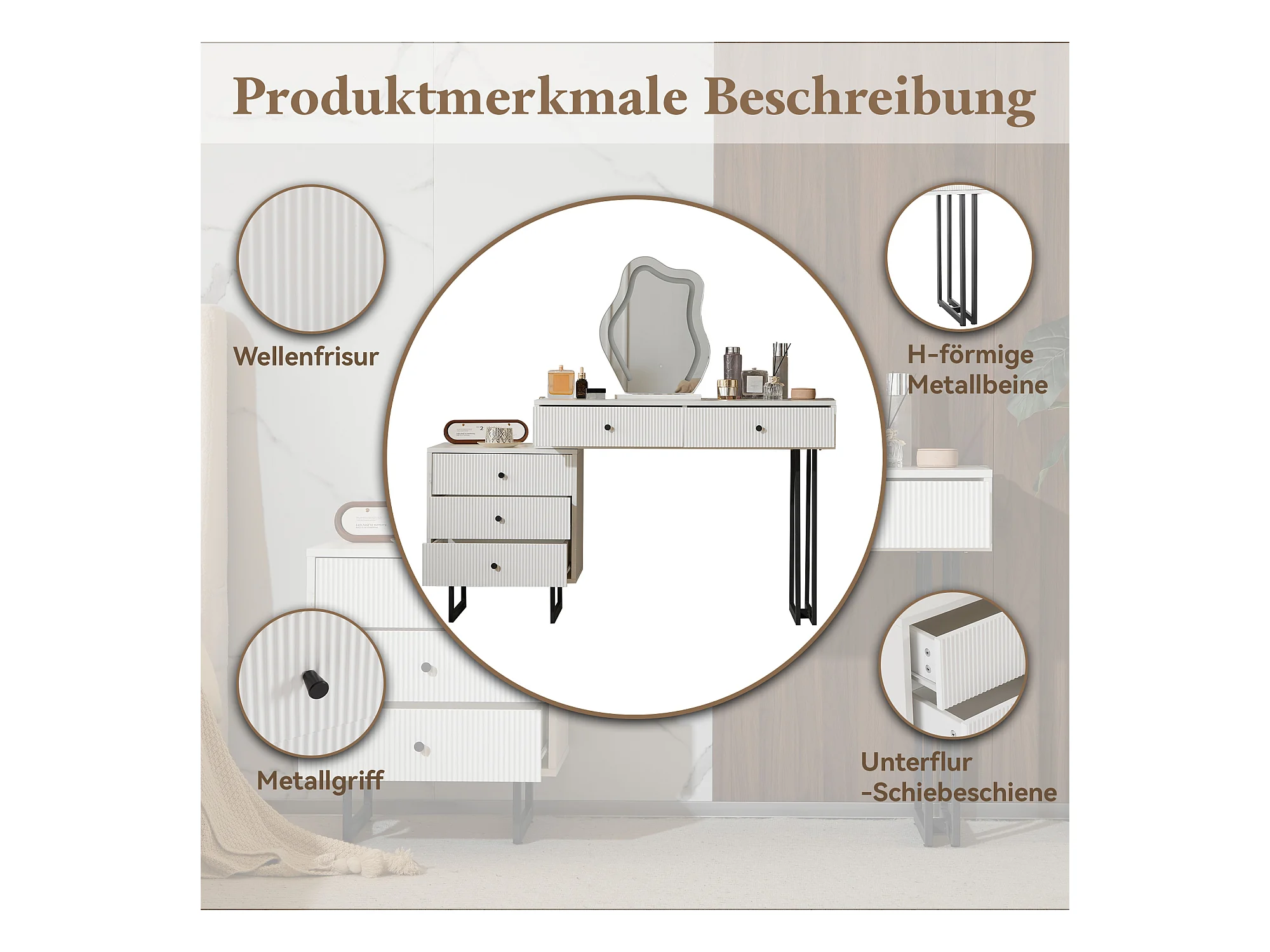 Produktmerkmale Beschreibung

Wellenfrisur

H-förmige Metallbeine

Metallgriff

Unterflur -Schiebeschiene