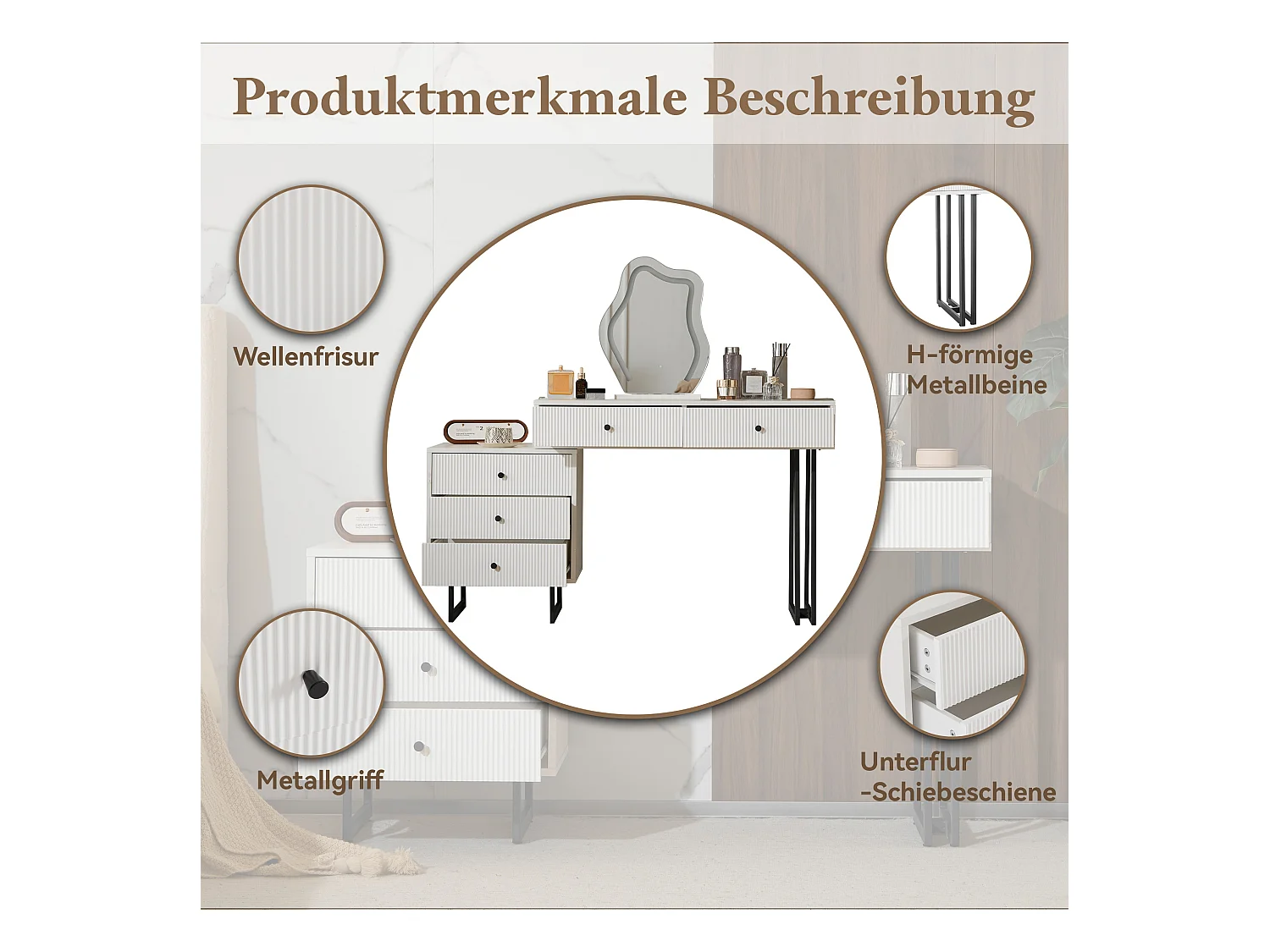 Produktmerkmale Beschreibung

Wellenfrisur

H-förmige Metallbeine

Metallgriff

Unterflur -Schiebeschiene