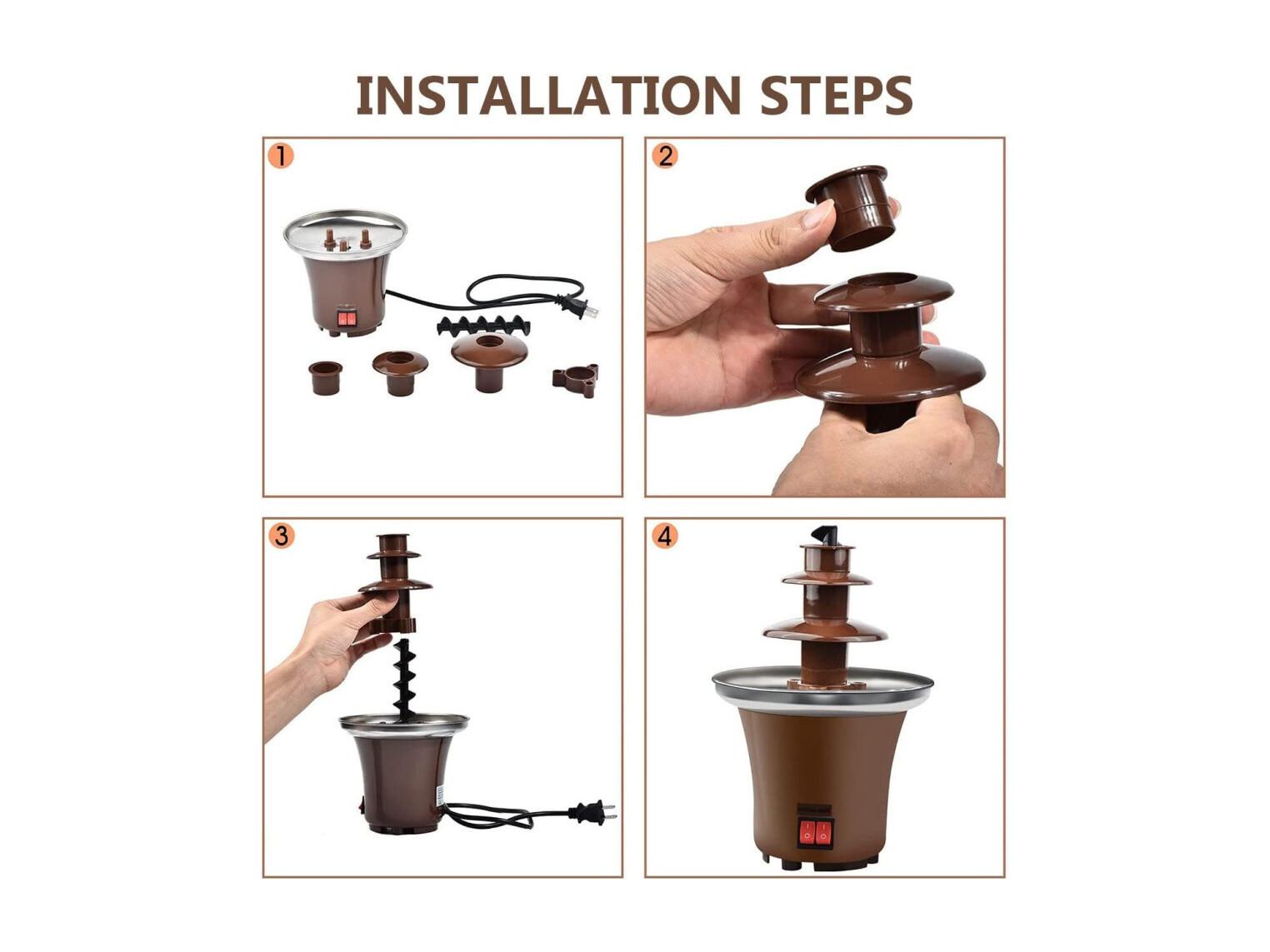 INSTALLATION STEPS

1

2

3

4