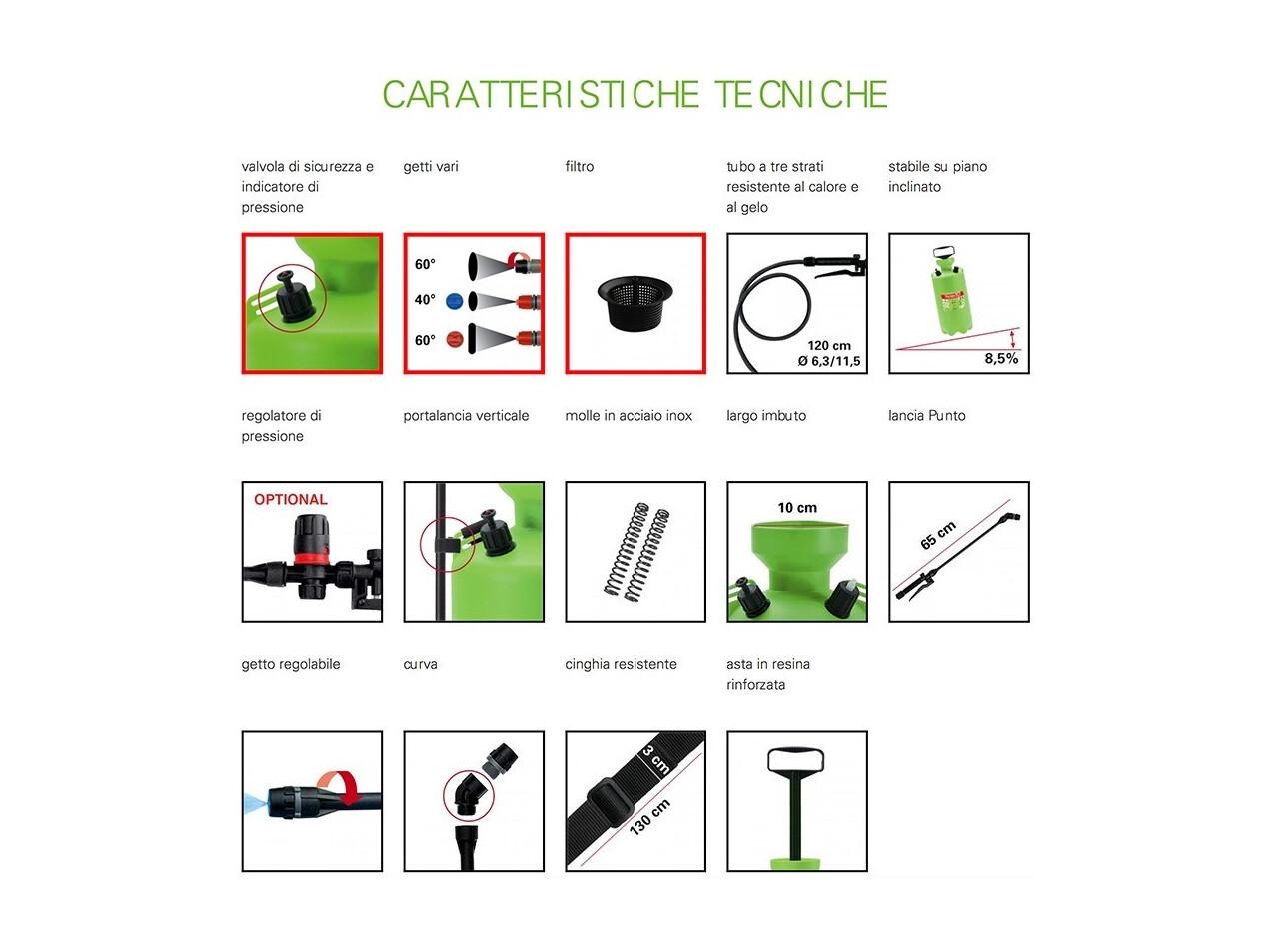 CARATTERISTICHE TECNICHE

valvola di sicurezza e indicatore di pressione

getti vari

60°
40°
60°

filtro

tubo a tre strati resistente al calore e al gelo

120 cm
Ø 6,3/11,5

stabile su piano inclinato

8,5%

regolatore di pressione

OPTIONAL

portalancia verticale

molle in acciaio inox

largo imbuto

10 cm

lancia Punto

65 cm

getto regolabile

curva

cinghia resistente

3 cm
130 cm

asta in resina rinforzata