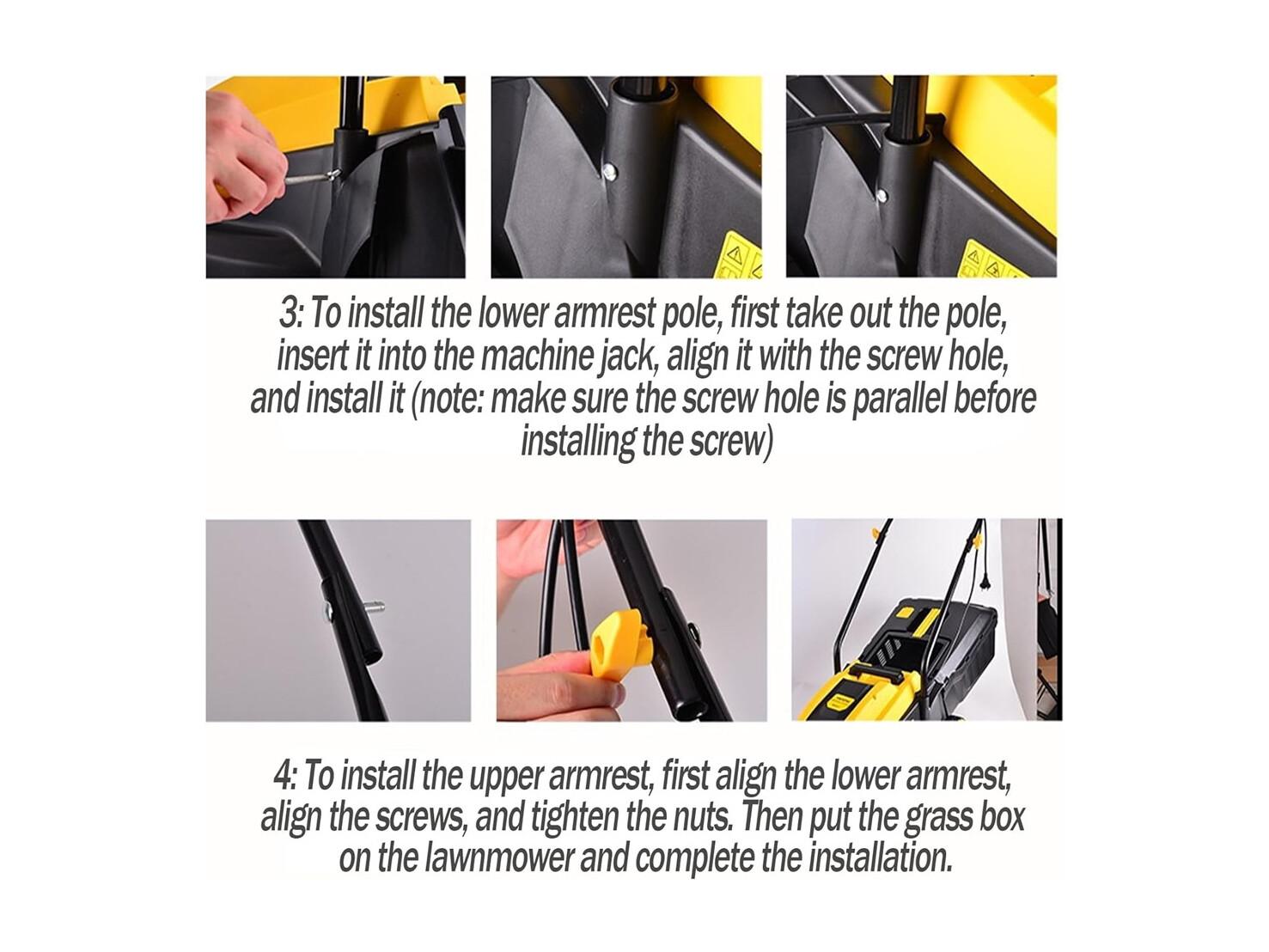 3: To install the lower armrest pole, first take out the pole, insert it into the machine jack, align it with the screw hole, and install it (note: make sure the screw hole is parallel before installing the screw)

4: To install the upper armrest, first align the lower armrest, align the screws, and tighten the nuts. Then put the grass box on the lawnmower and complete the installation.