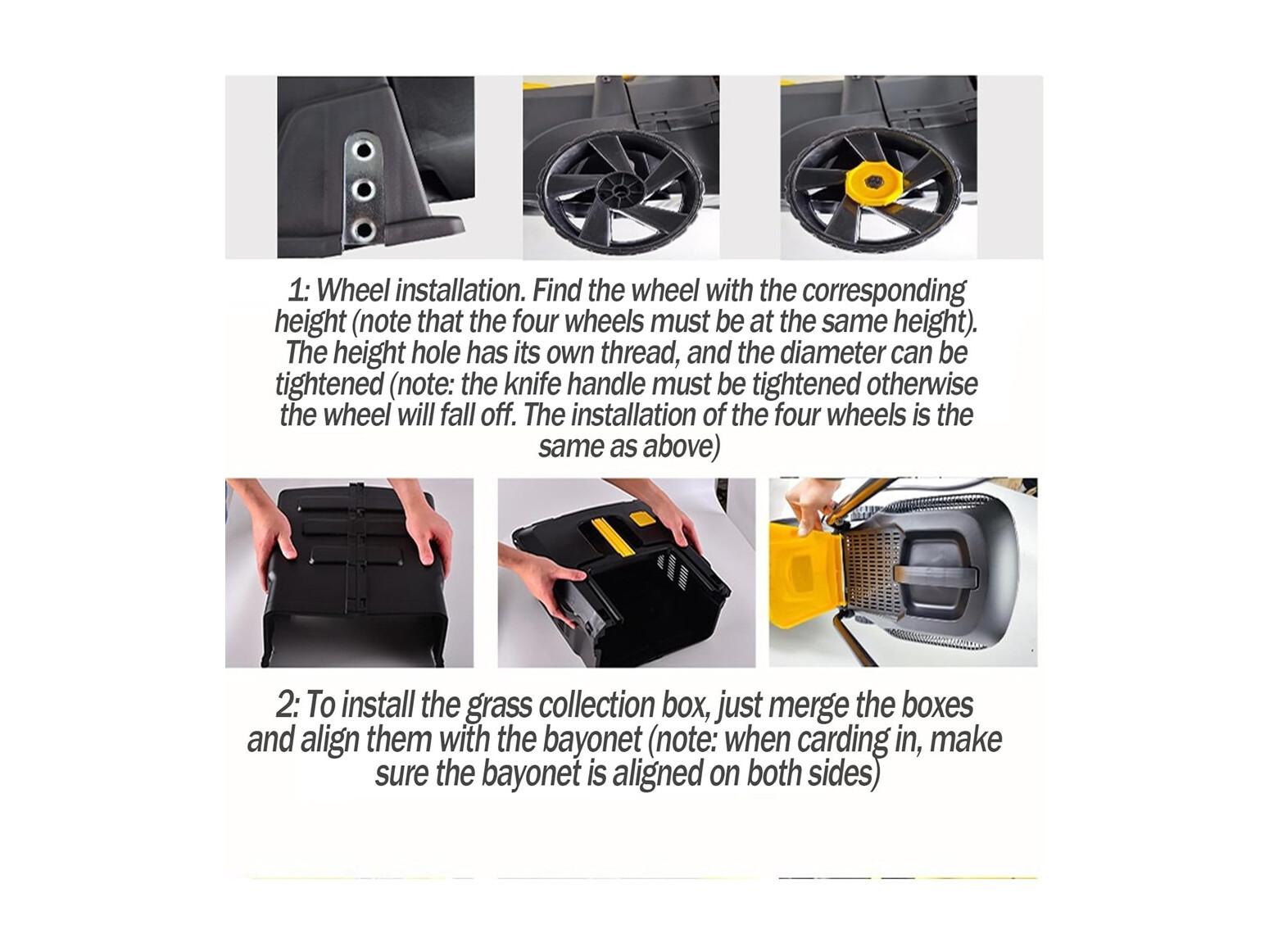 1: Wheel installation. Find the wheel with the corresponding height (note that the four wheels must be at the same height). The height hole has its own thread, and the diameter can be tightened (note: the knife handle must be tightened otherwise the wheel will fall off. The installation of the four wheels is the same as above)

2: To install the grass collection box, just merge the boxes and align them with the bayonet (note: when carding in, make sure the bayonet is aligned on both sides)