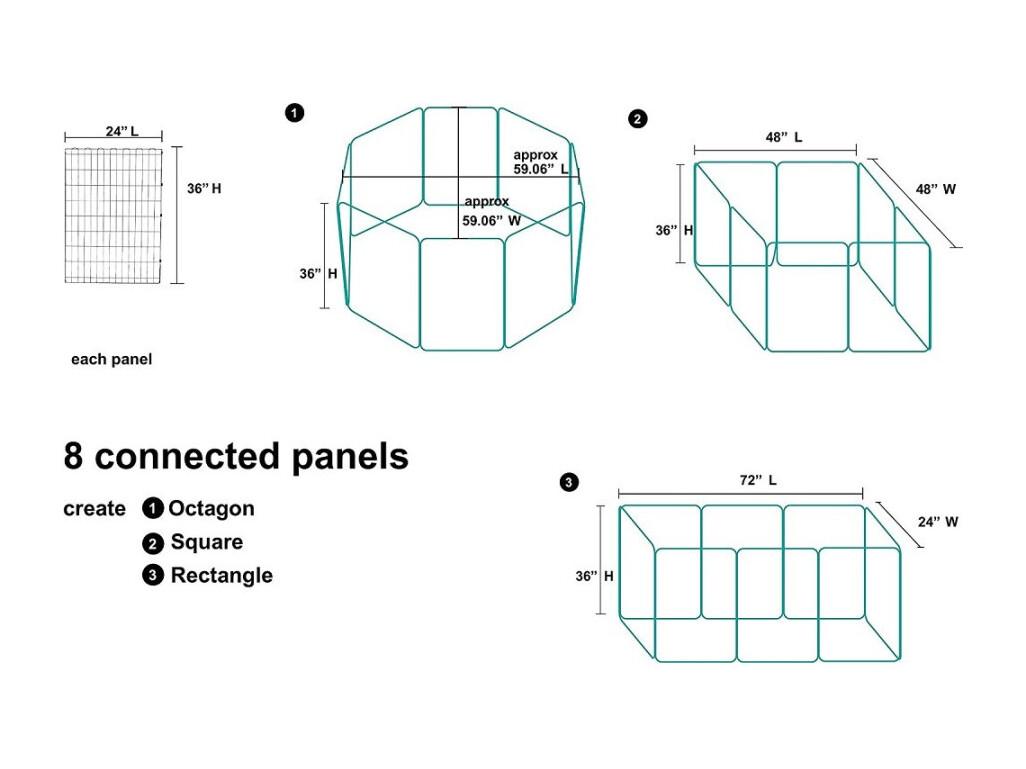 24" L

36" H

each panel

1

approx
59.06" L

approx
59.06" W

36" H

2

48" L

48" W

36" H

8 connected panels

create 1 Octagon
2 Square
3 Rectangle

3

72" L

24" W

36" H