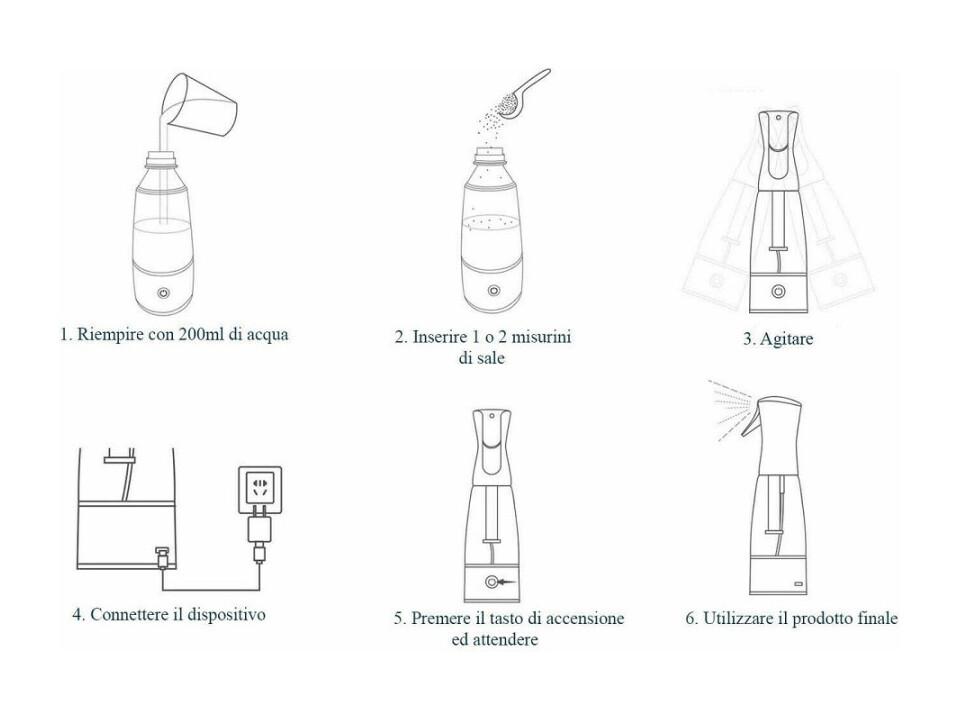 1. Riempire con 200ml di acqua

2. Inserire 1 o 2 misurini di sale

3. Agitare

4. Connettere il dispositivo

5. Premere il tasto di accensione ed attendere

6. Utilizzare il prodotto finale