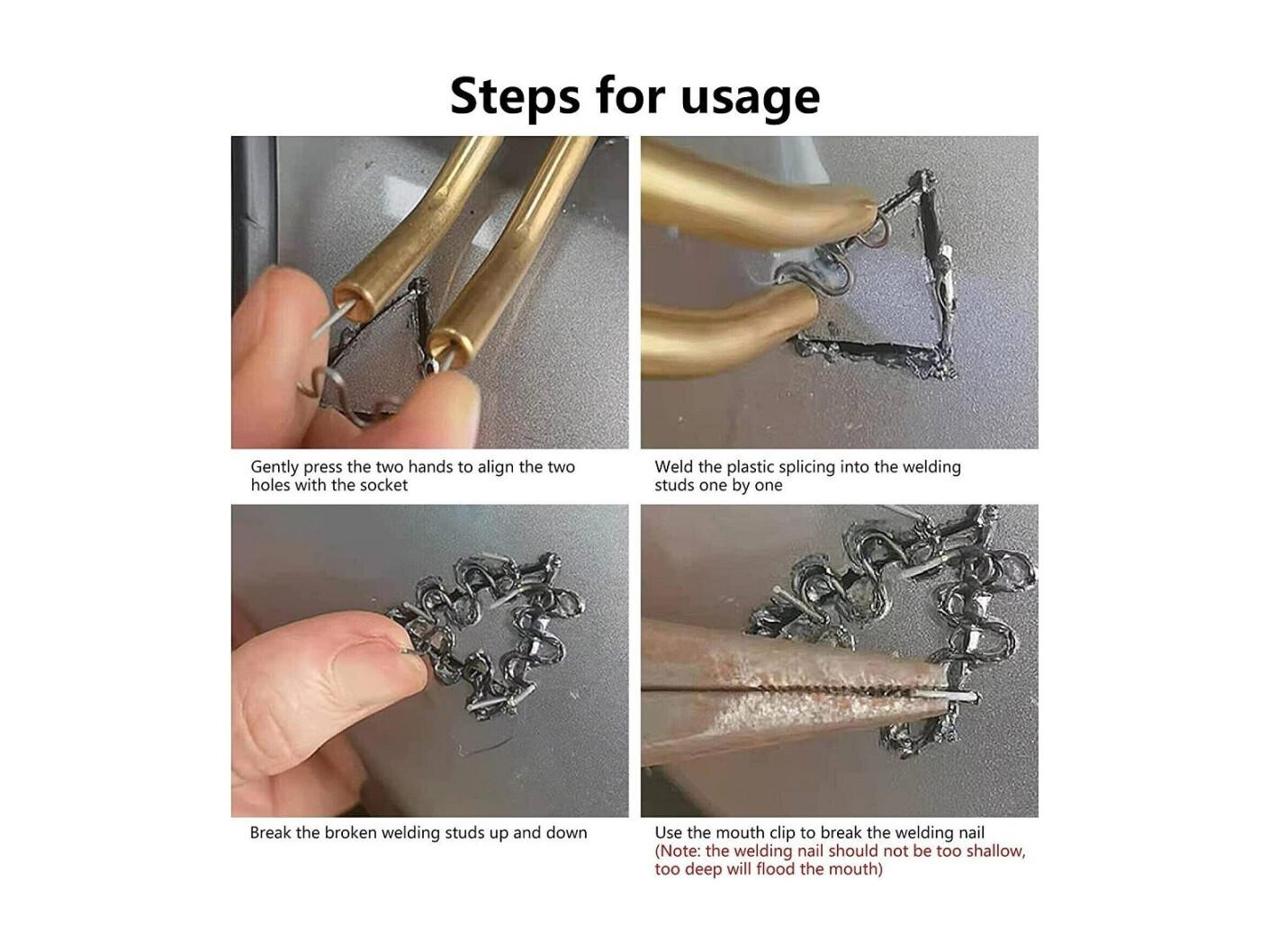 Steps for usage

Gently press the two hands to align the two holes with the socket

Weld the plastic splicing into the welding studs one by one

Break the broken welding studs up and down

Use the mouth clip to break the welding nail
(Note: the welding nail should not be too shallow, too deep will flood the mouth)