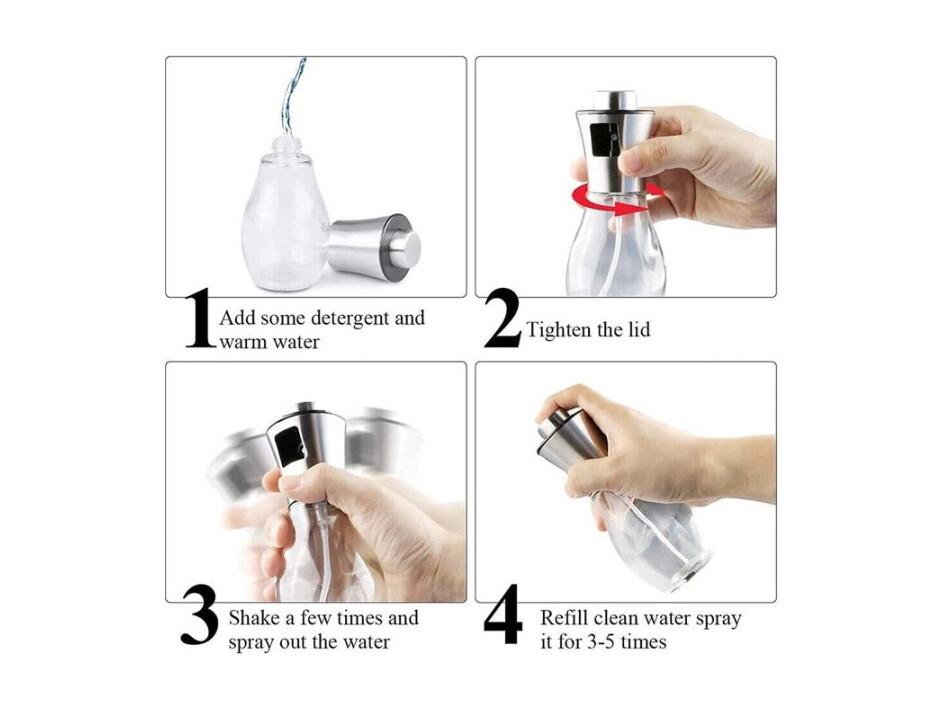 1 Add some detergent and warm water

2 Tighten the lid

3 Shake a few times and spray out the water

4 Refill clean water spray it for 3-5 times