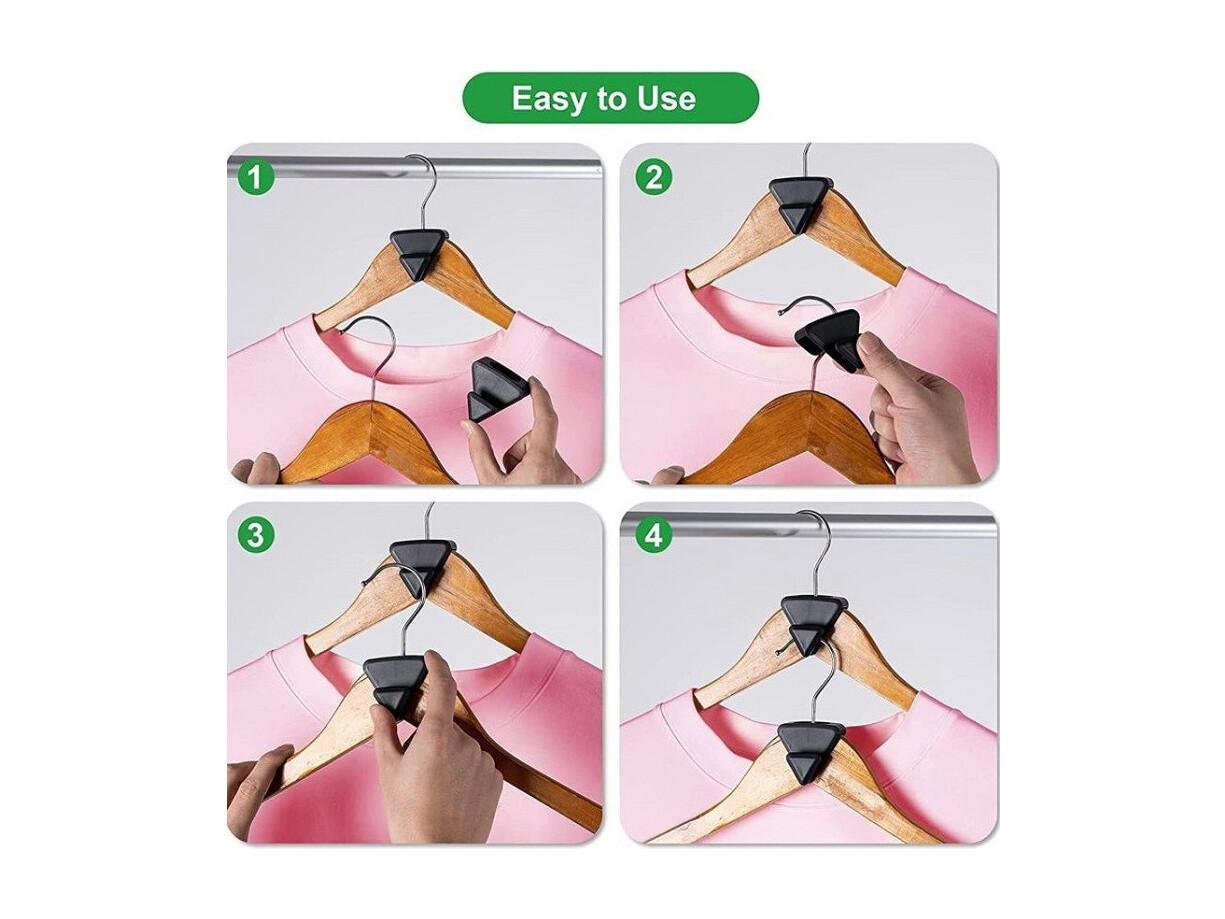 Easy to Use

1

2

3

4